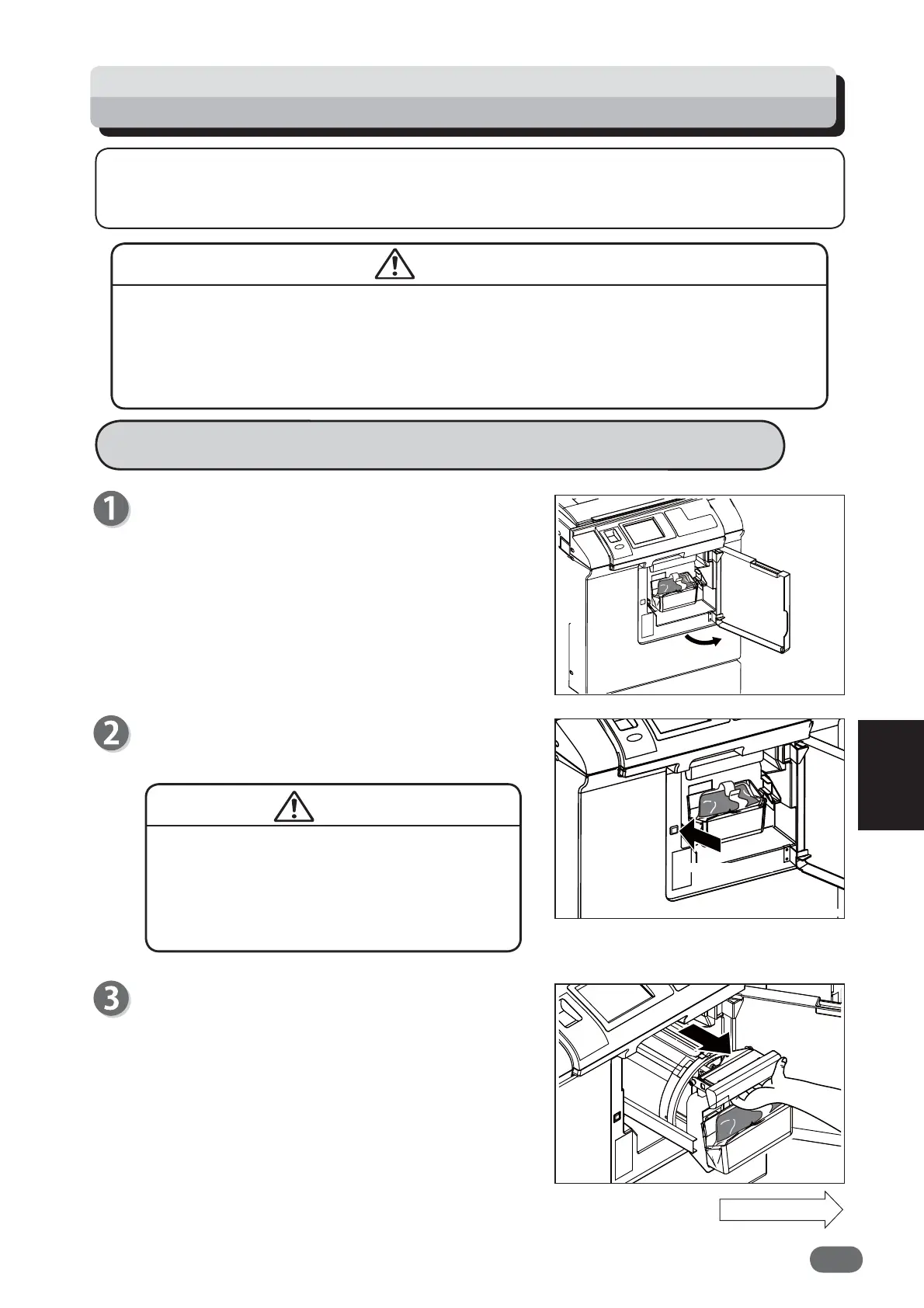 1

2

3