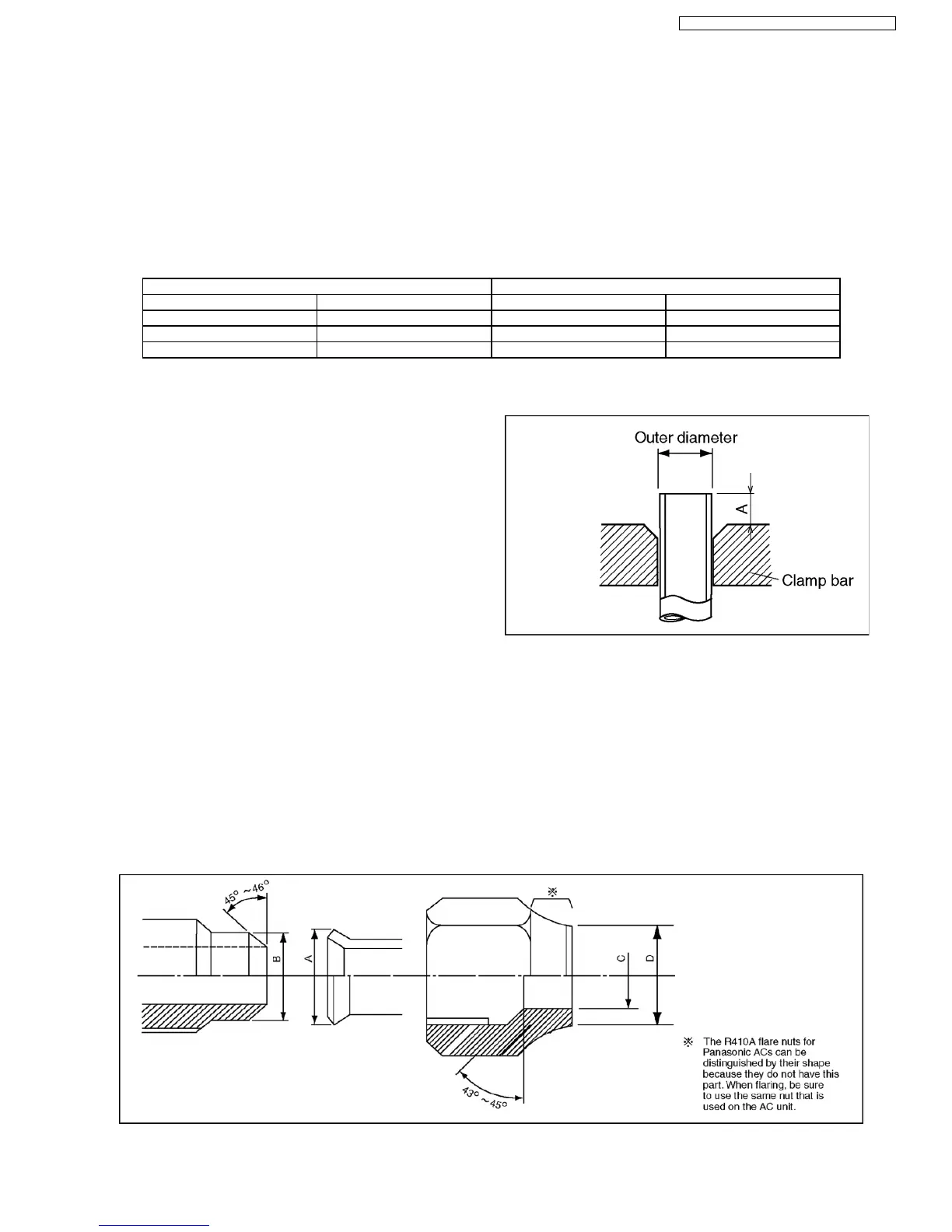 Outer diameter

A

Clamp bar

45° ~46°

B

A

※

C

D

43° ~45°

※ The R410A flare nuts for Panasonic ACs can be distinguished by their shape because they do not have this part. When flaring, be sure to use the same nut that is used on the AC unit.