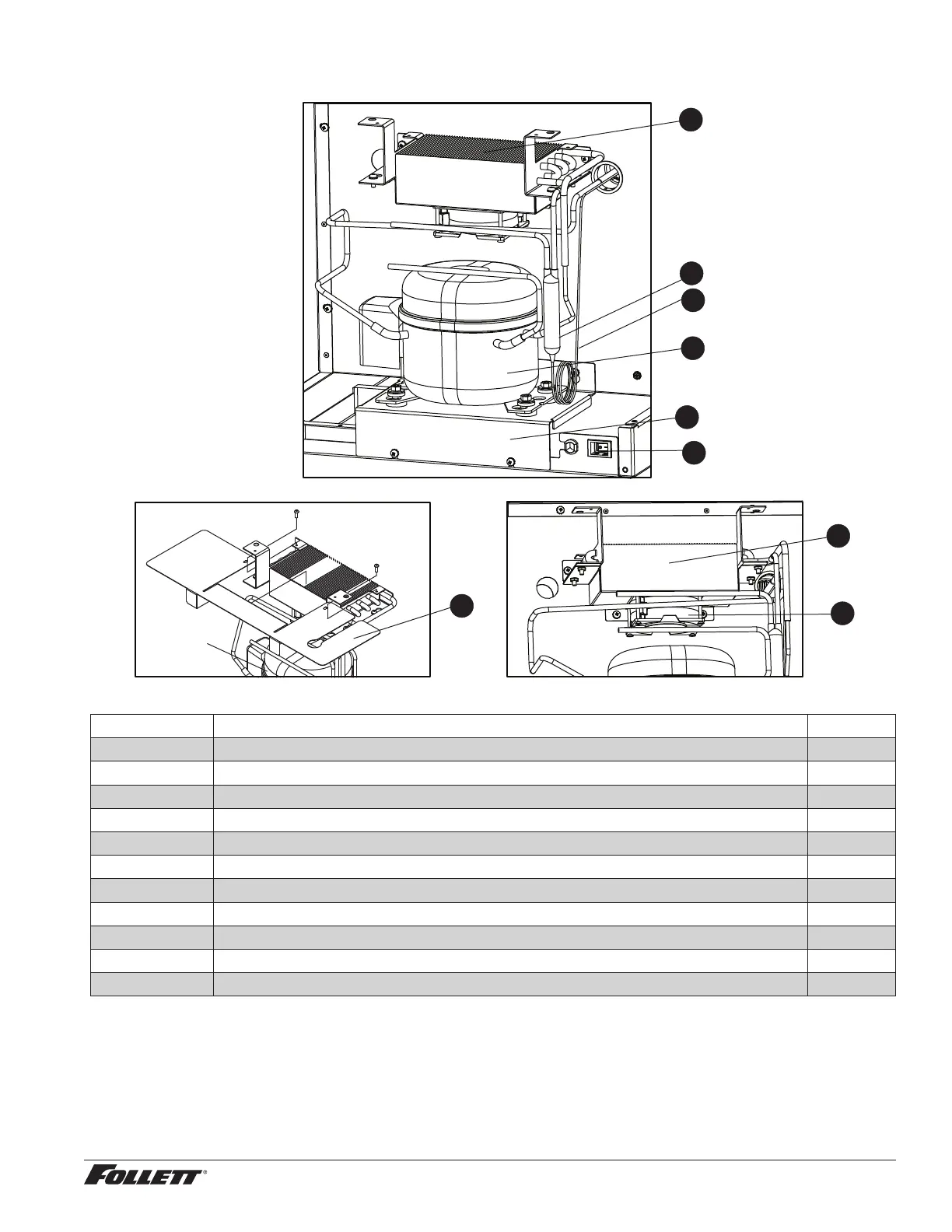 FOLLETT®