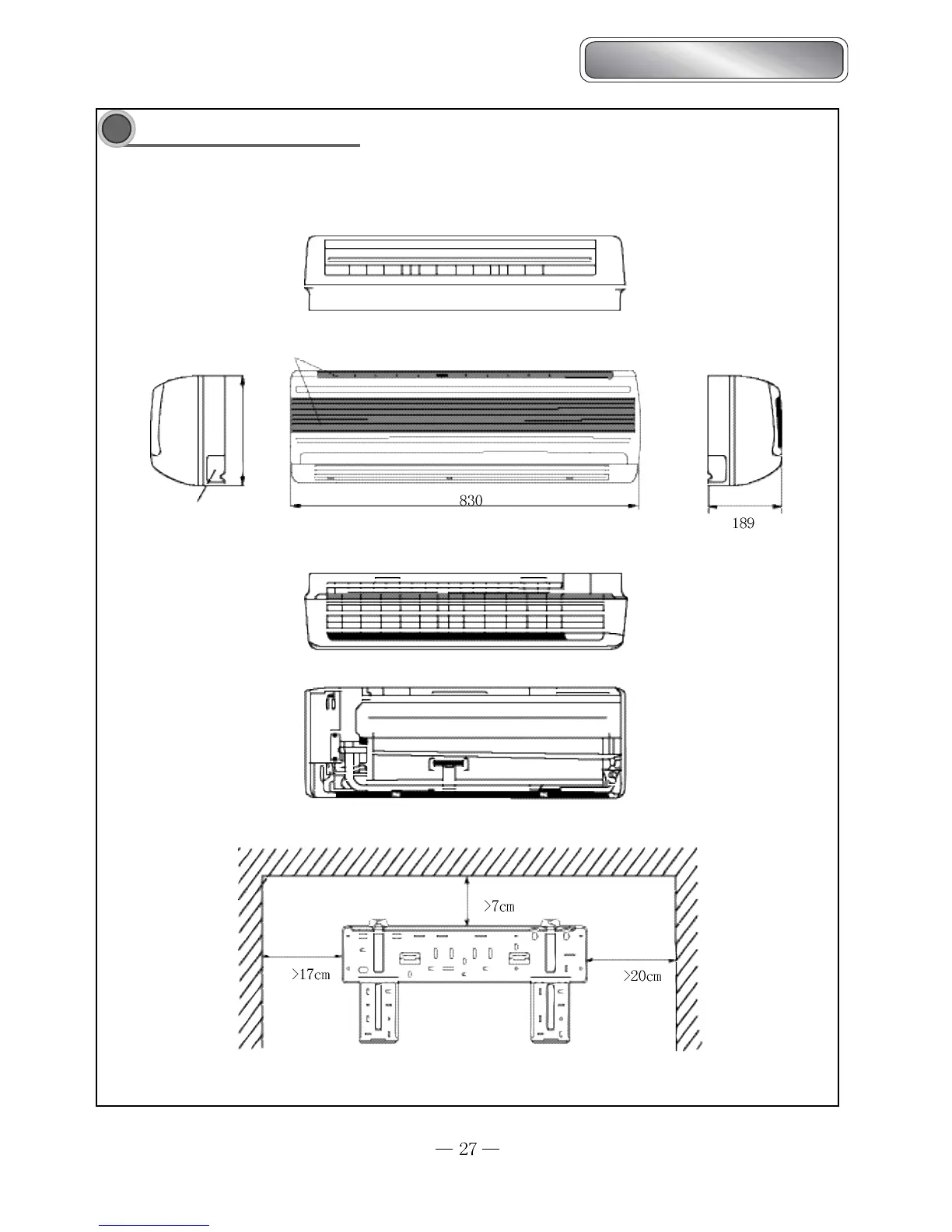 830

189

>7cm

>17cm

>20cm

— 27 —