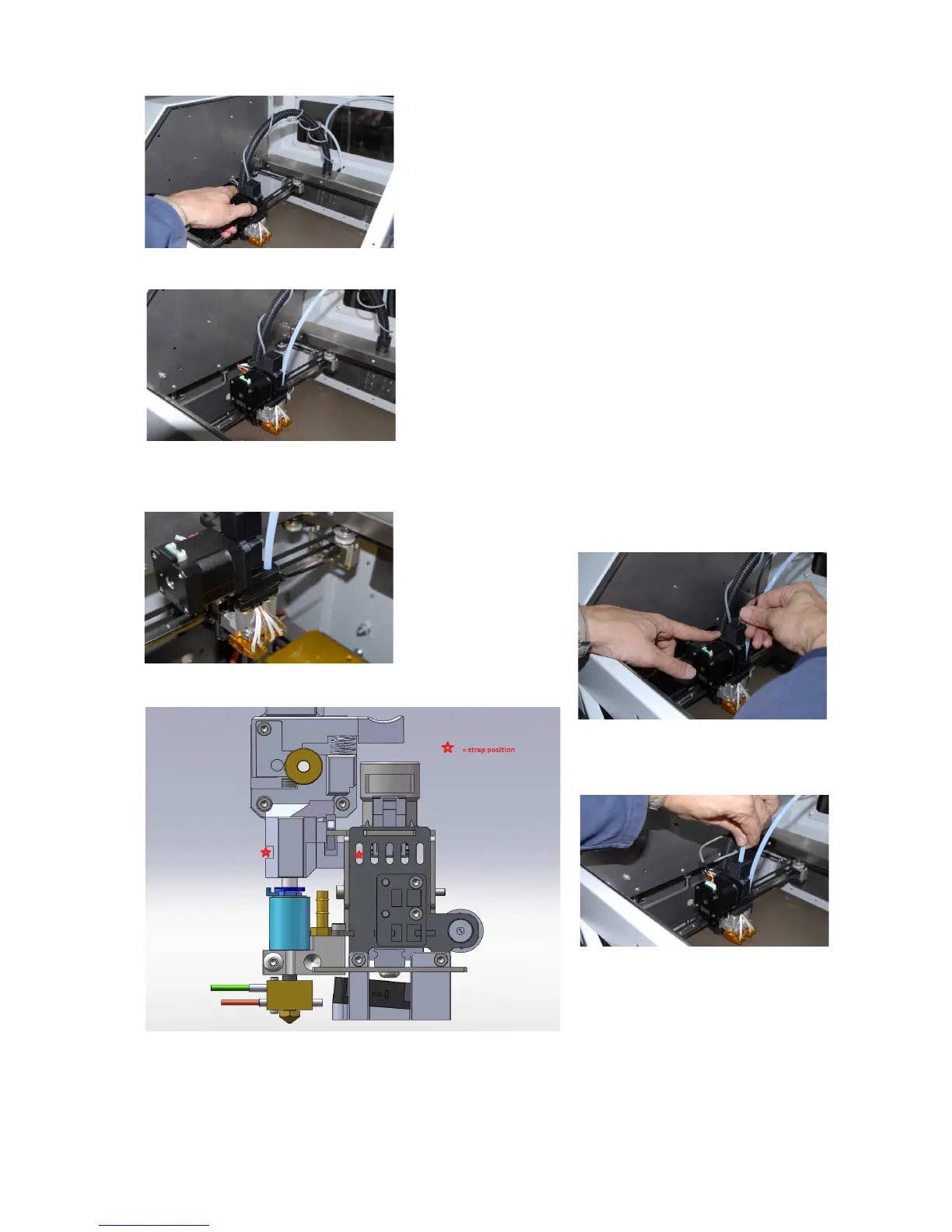 = strap position