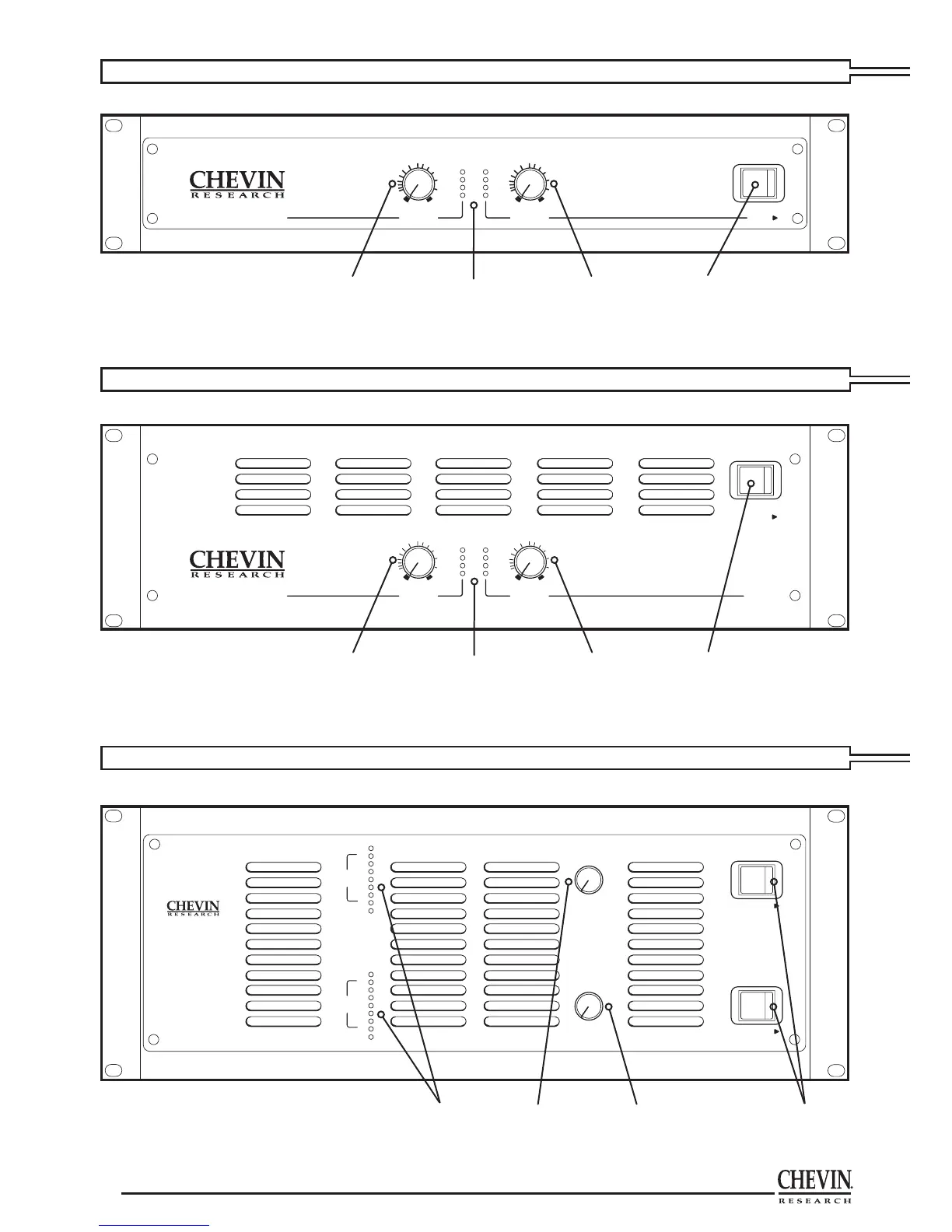 CHEVIN
RESEARCH

CHEVIN
RESEARCH

CHEVIN
RESEARCH

CHEVIN
RESEARCH