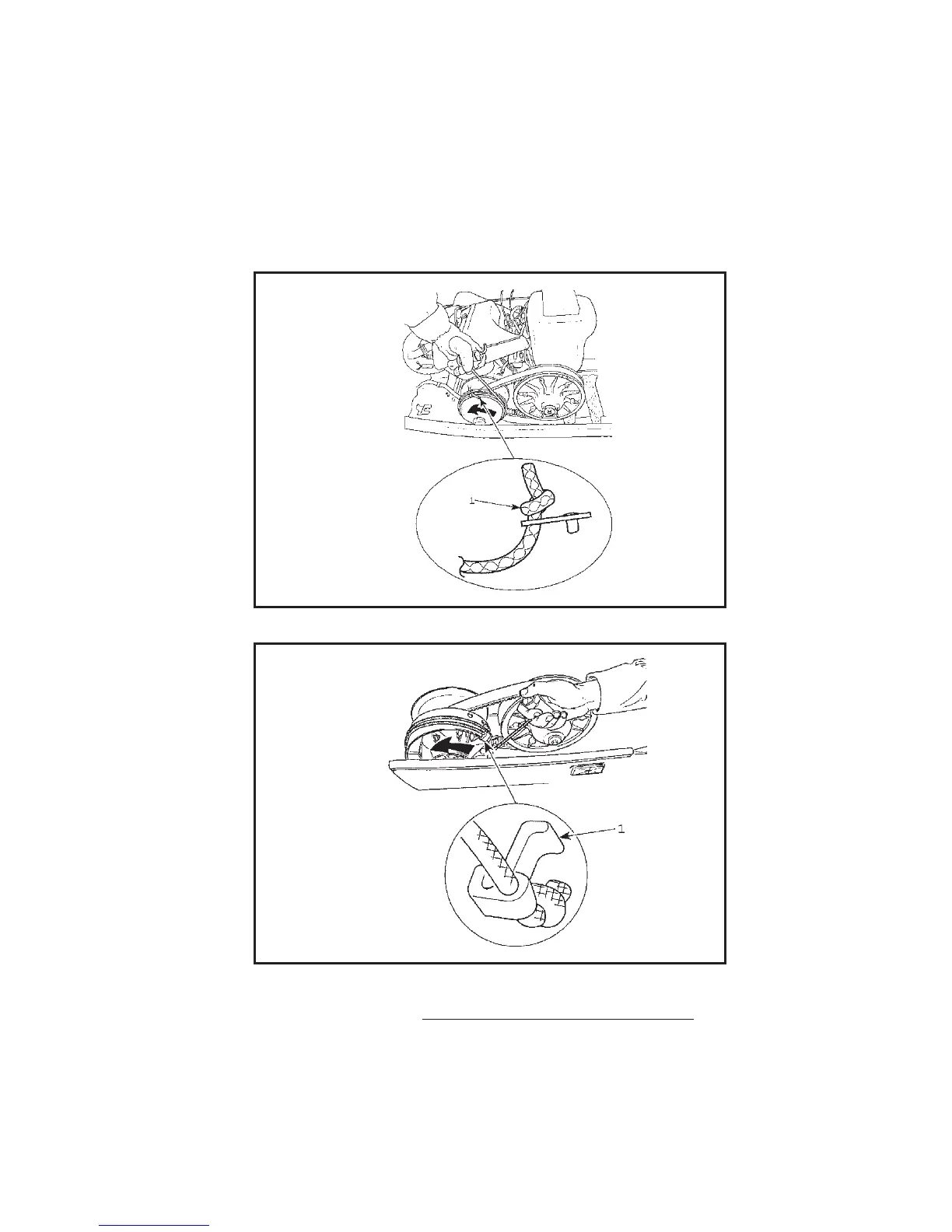 1

1