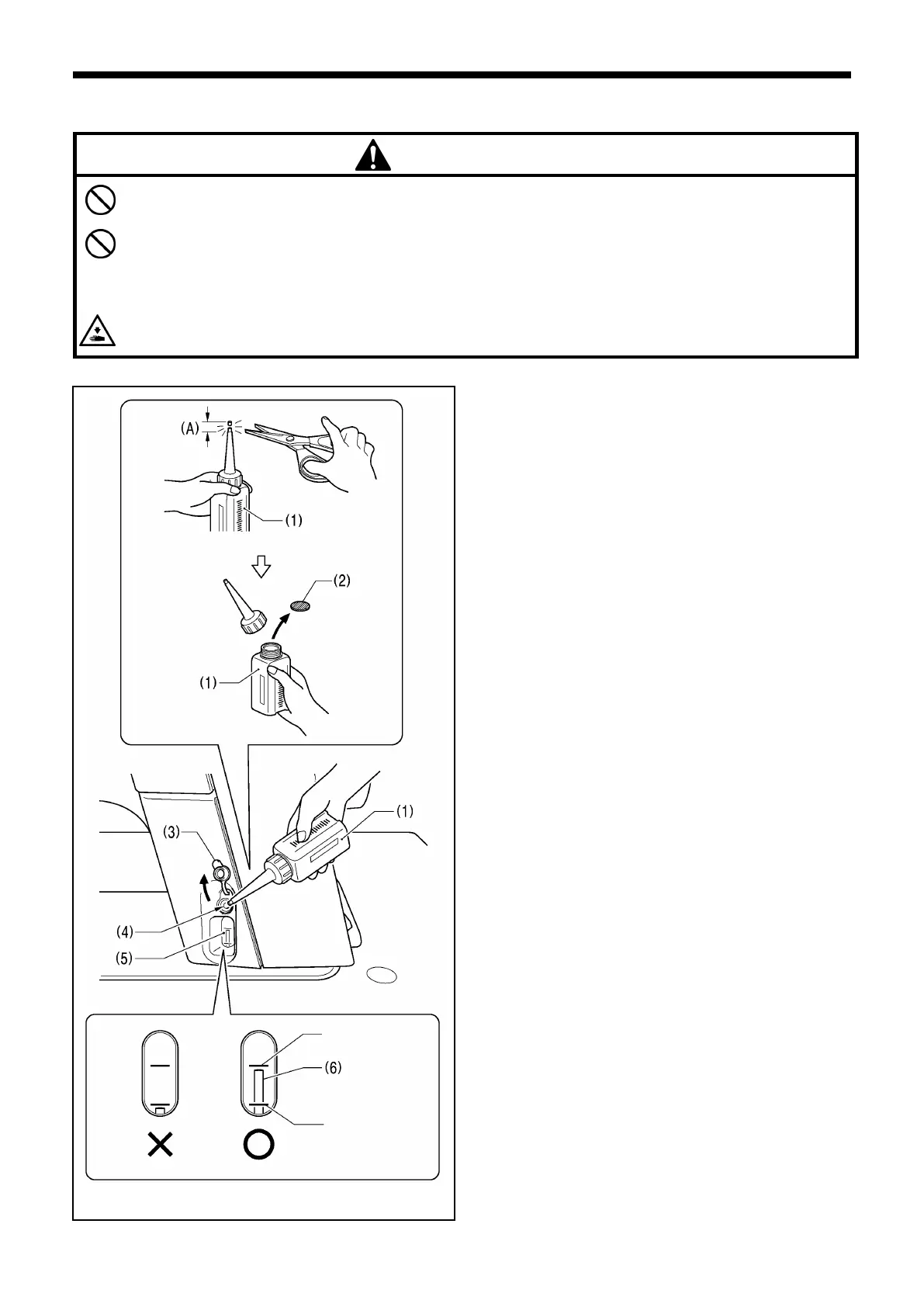 (A)

(1)

(2)

(1)

(1)

(3)

(4)

(5)

(6)