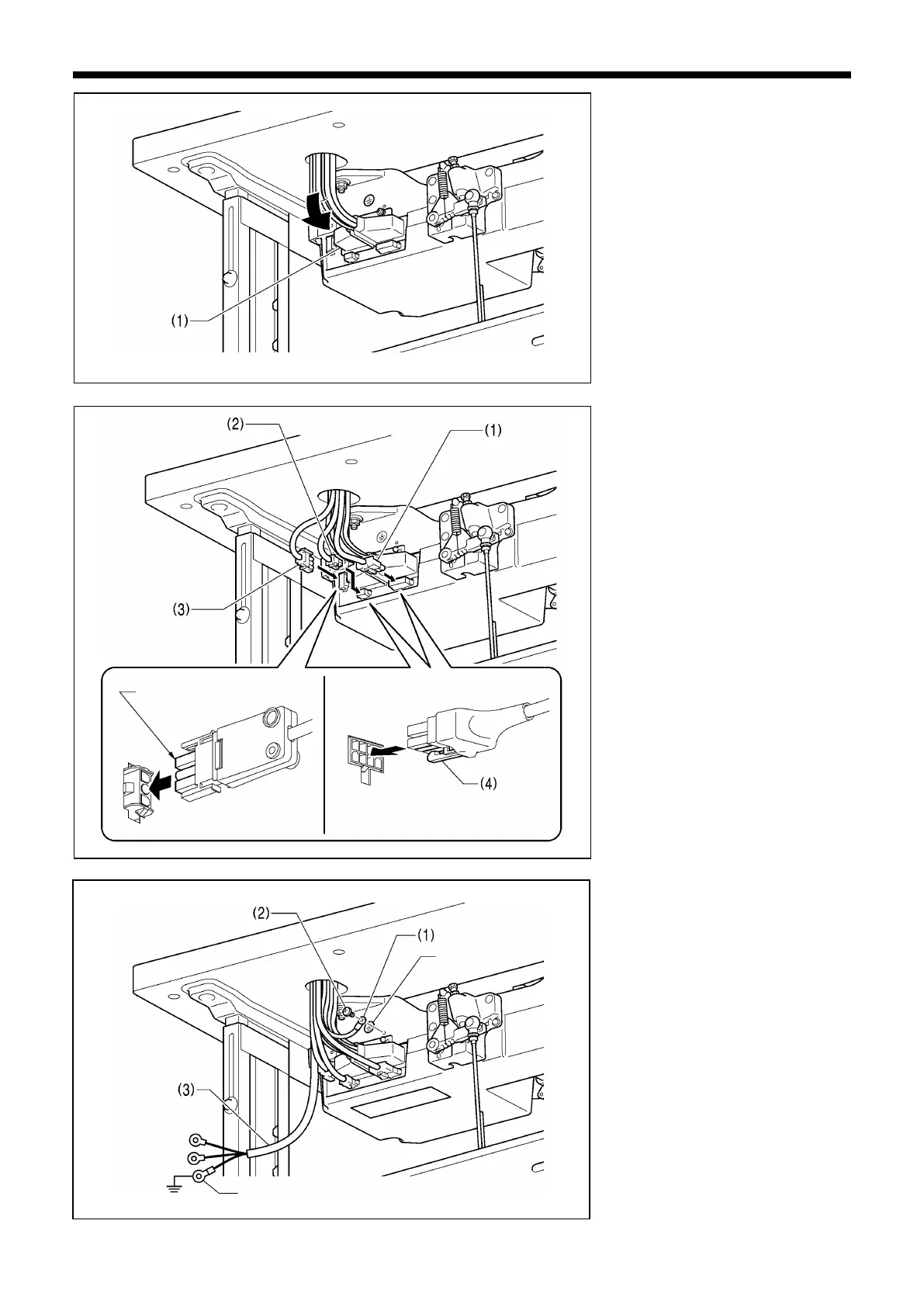 (1)

(2)
(1)
(3)
(4)

(2)
(1)
(3)