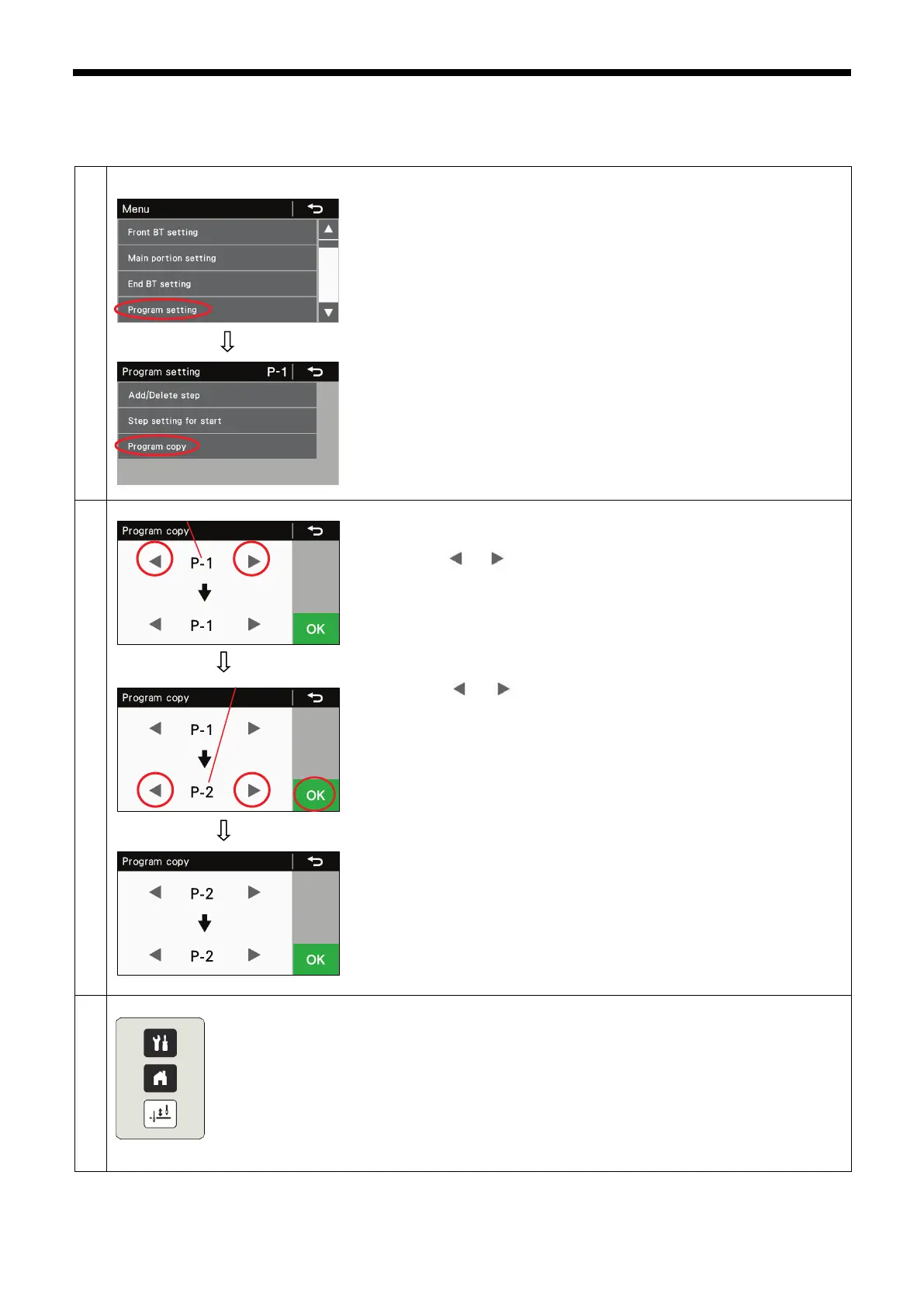 Menu

Front BT setting

Main portion setting

End BT setting

Program setting

Program setting P-1

Add/Delete step

Step setting for start

Program copy

Program copy

P-1

P-1

OK

Program copy

P-1

P-2

OK

Program copy

P-2

P-2

OK