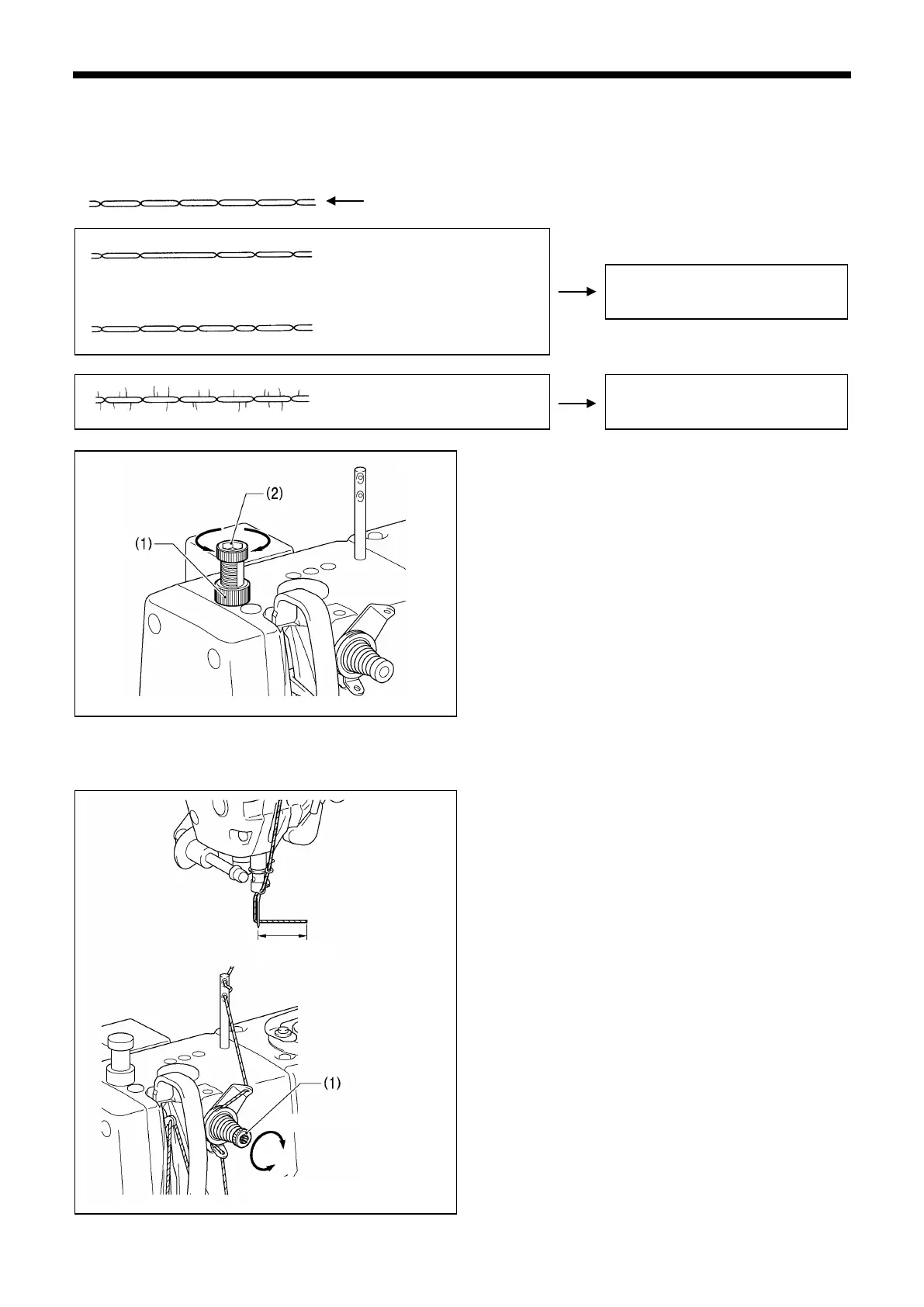 (2)

(1)

(1)