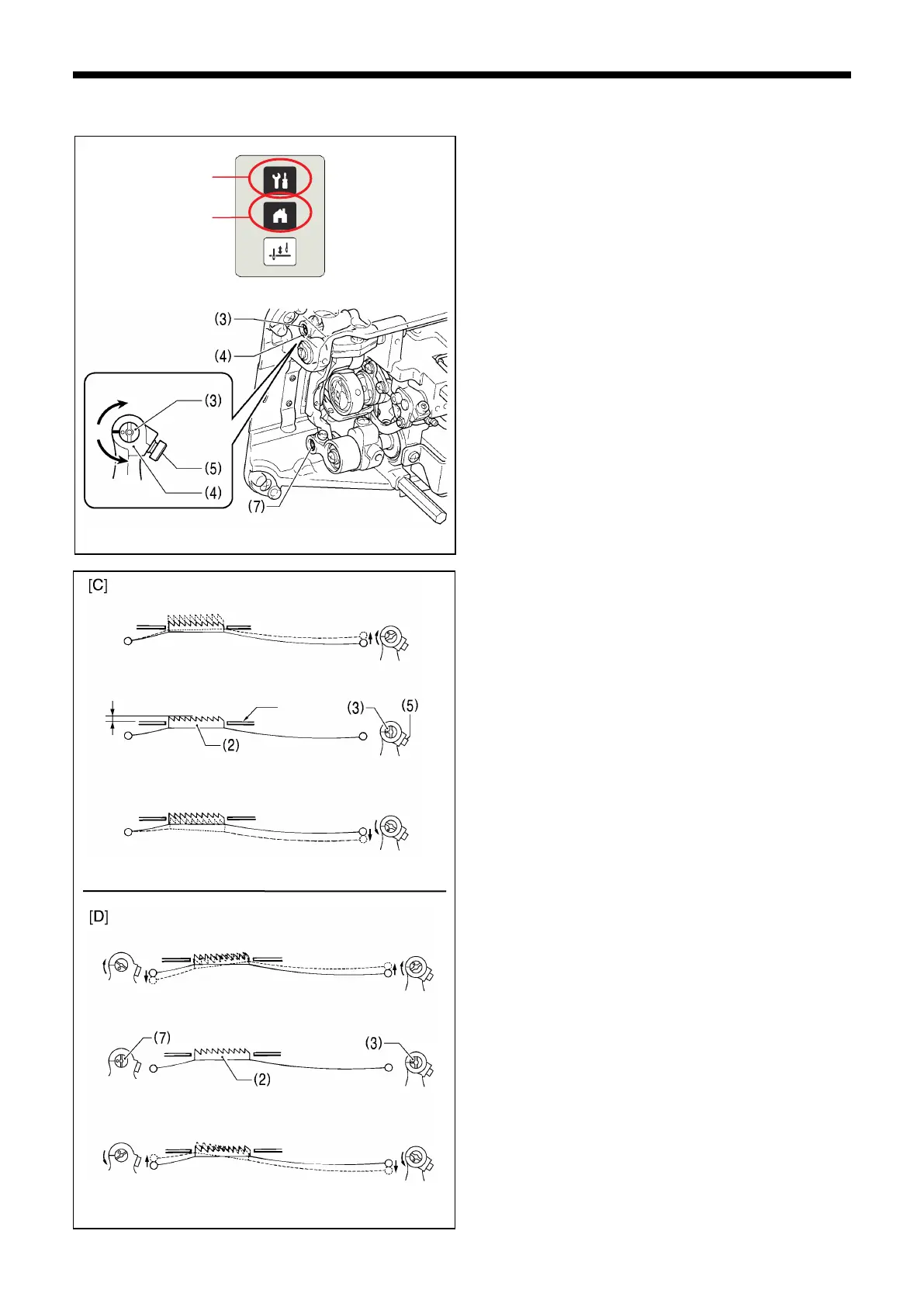 (3)
(4)
(3)
(5)
(4)
(7)

[C]

(3)
(5)
(2)

[D]

(7)
(3)
(2)