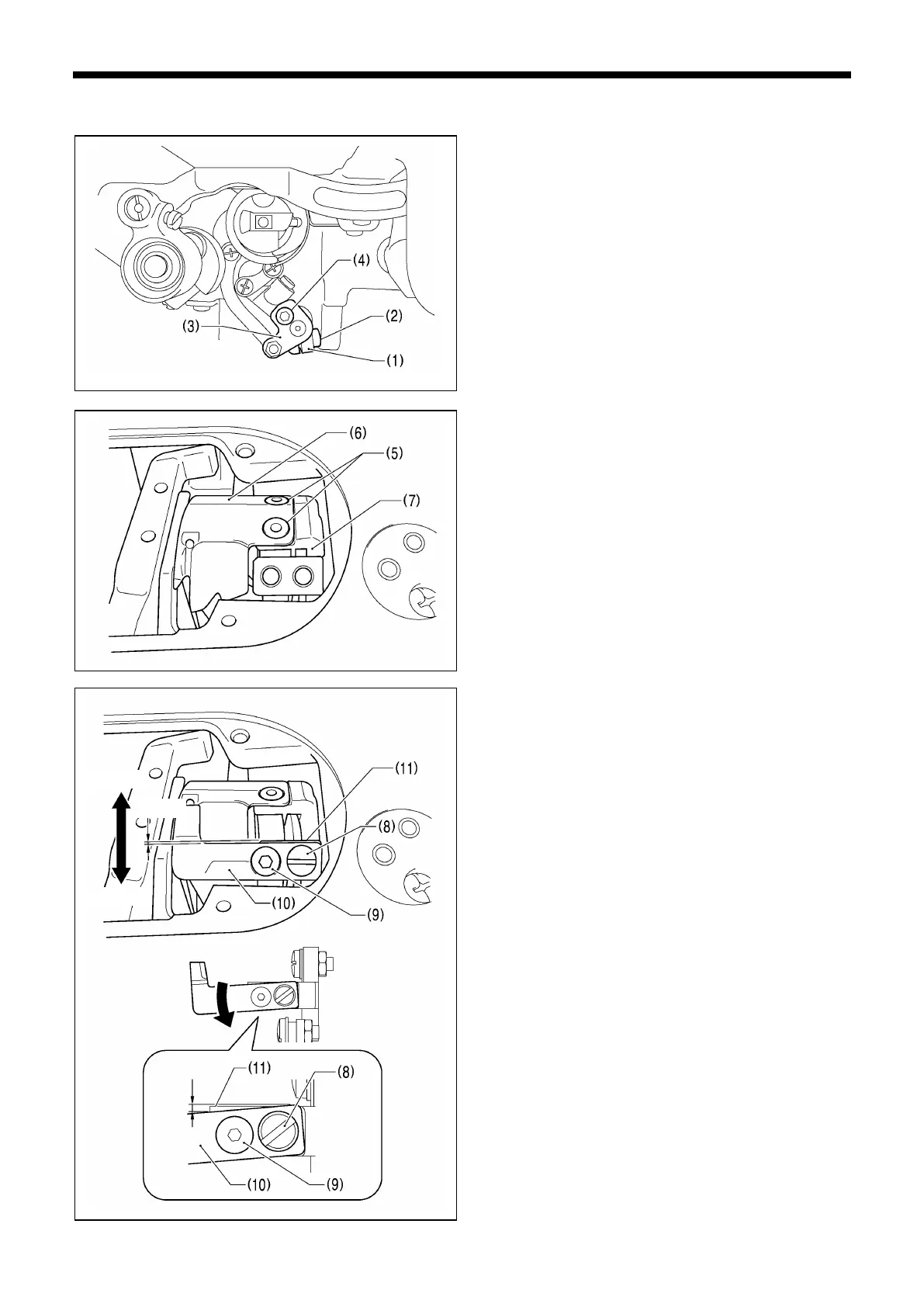 (4)
(2)
(3)
(1)

(6)
(5)
(7)

(11)
(8)
(10)
(9)

(11)
(8)
(10)
(9)