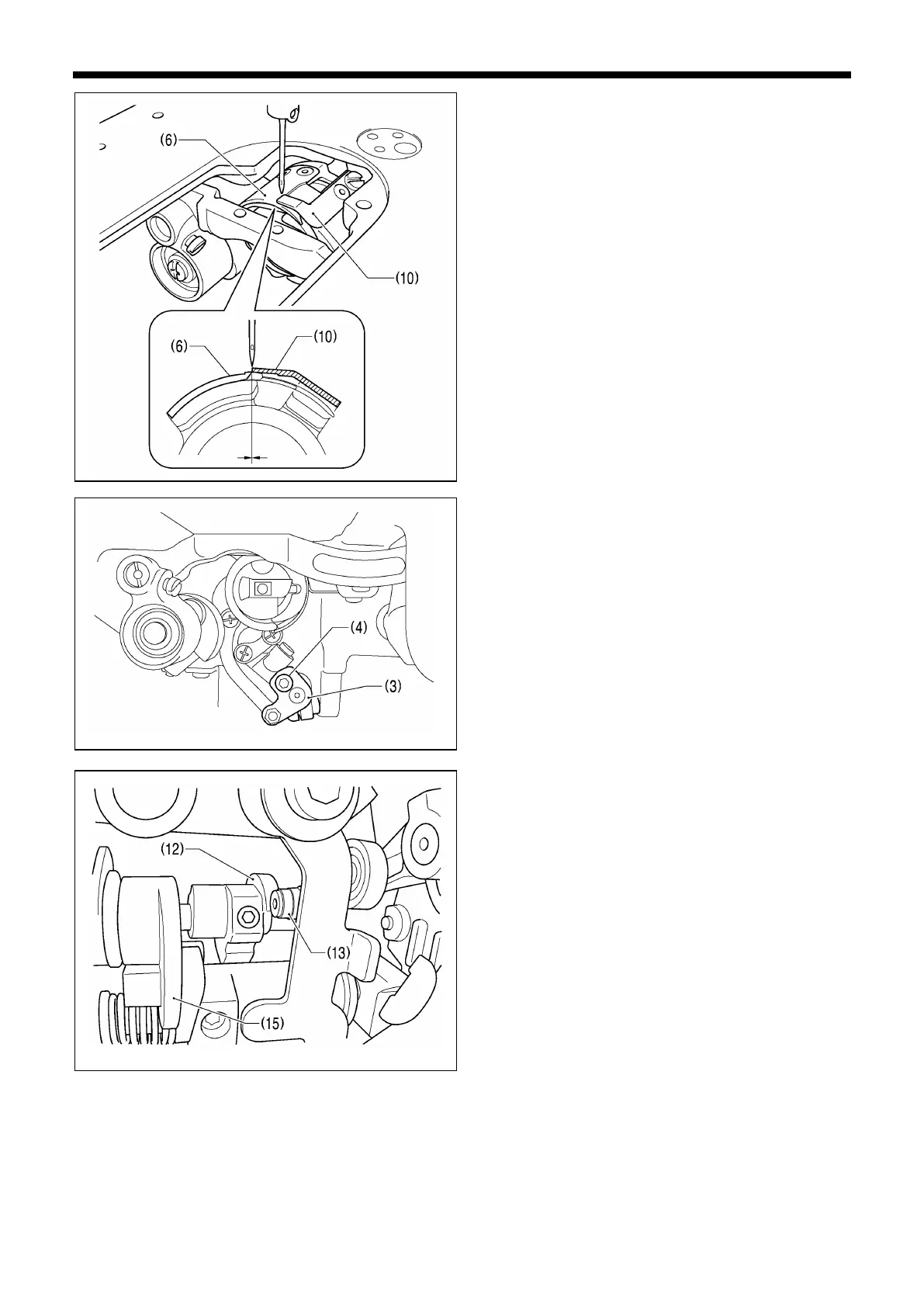 (6)

(10)

(6)

(10)

(4)

(3)

(12)

(13)

(15)