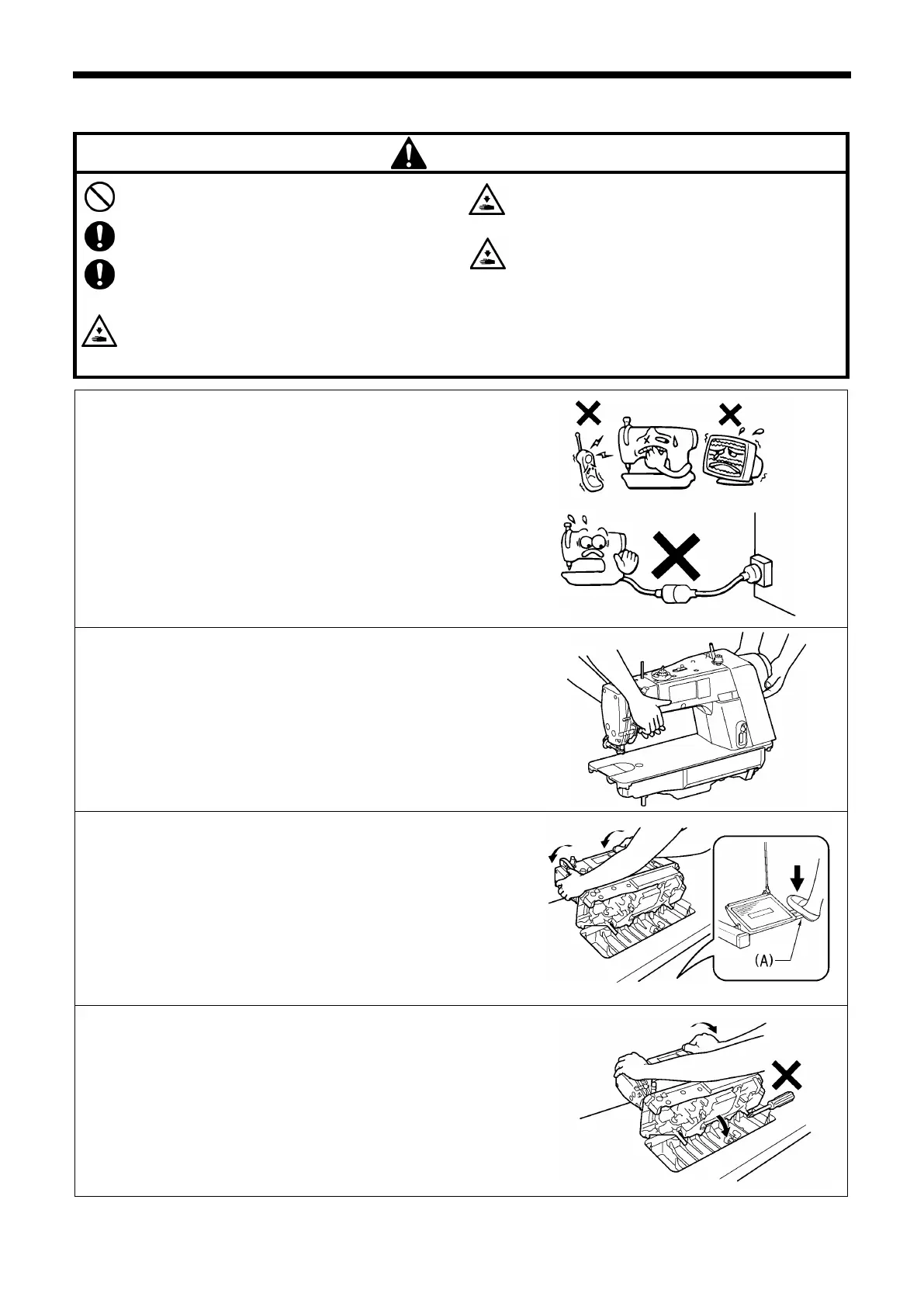 (A)