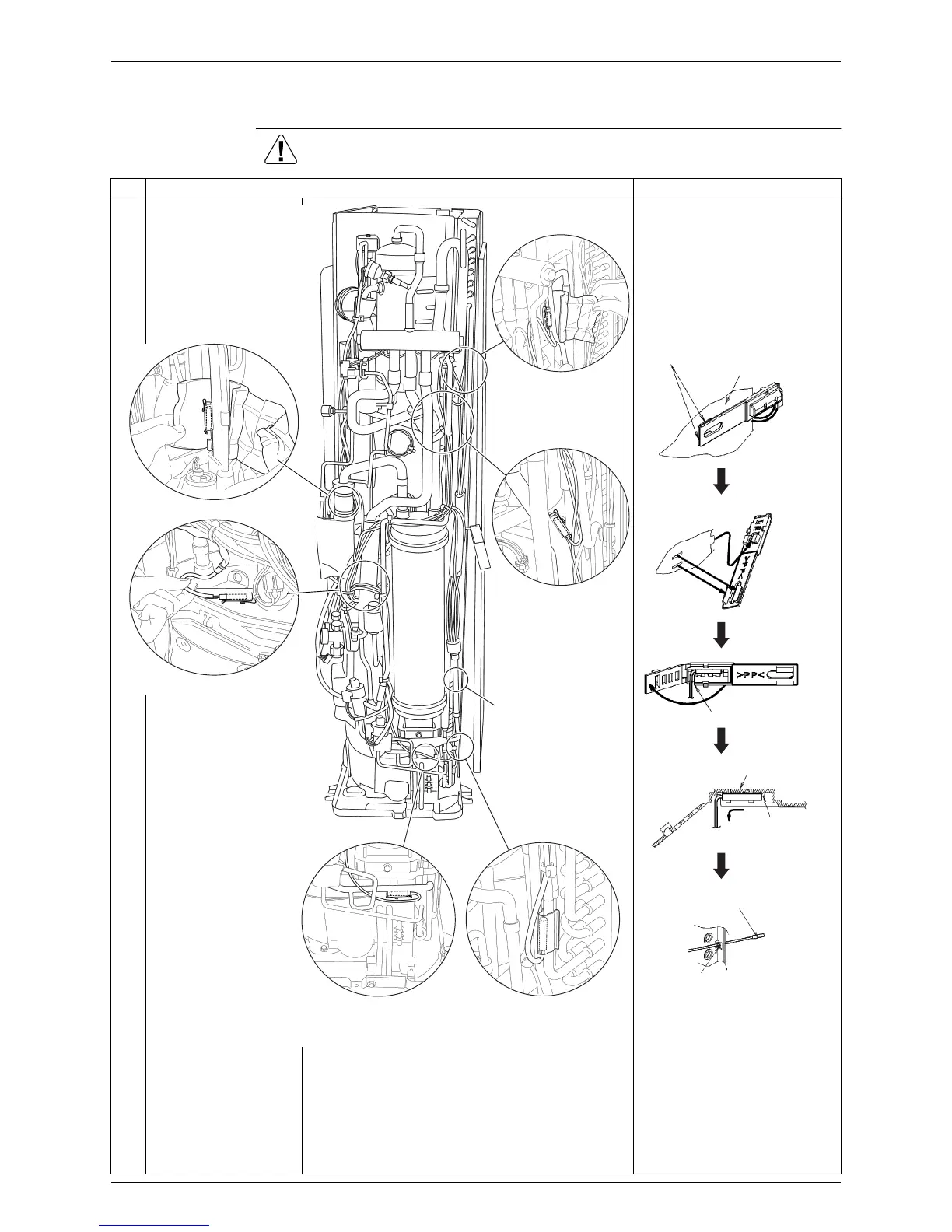 >PP<