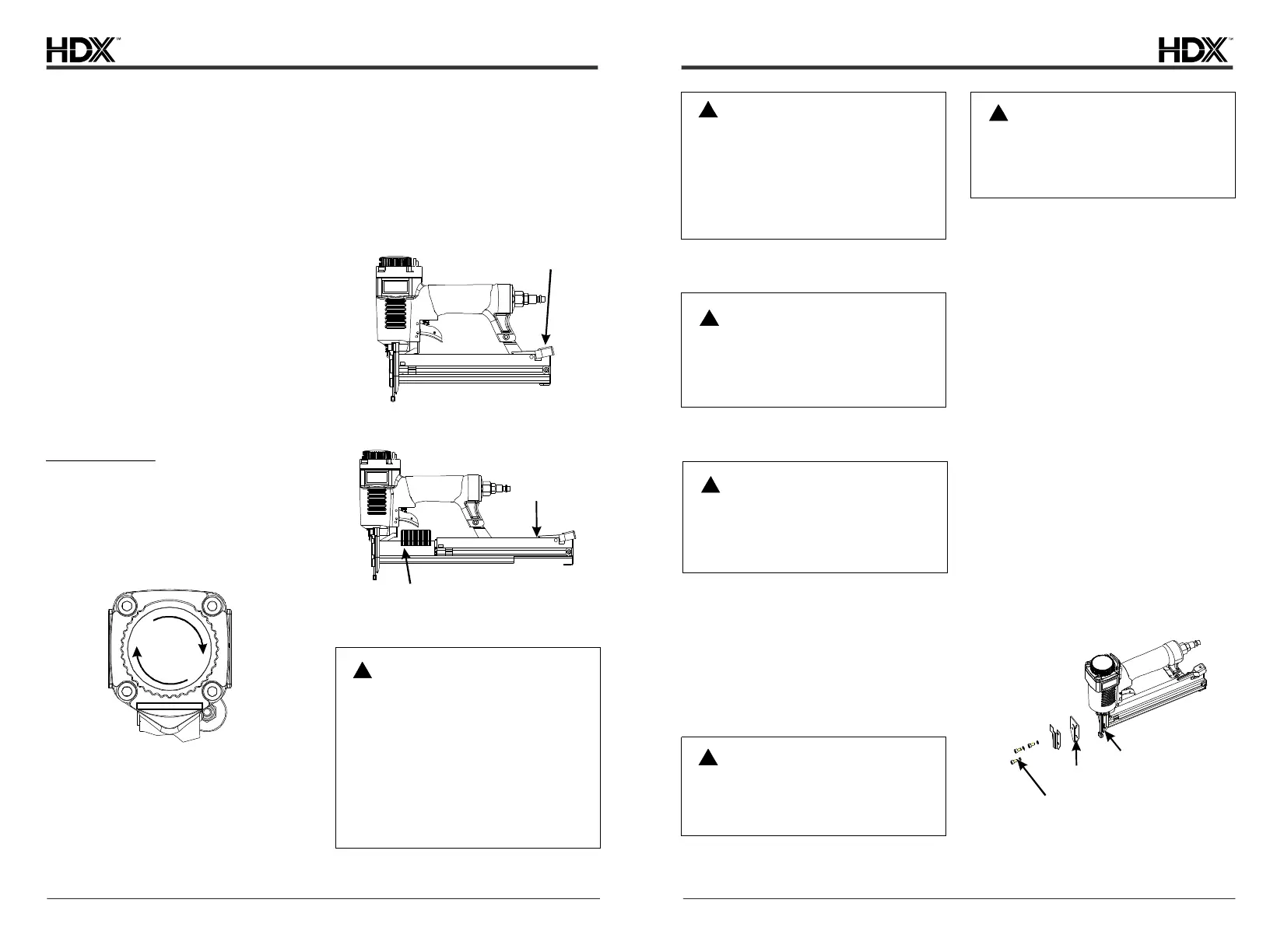 HDX™

HDX™