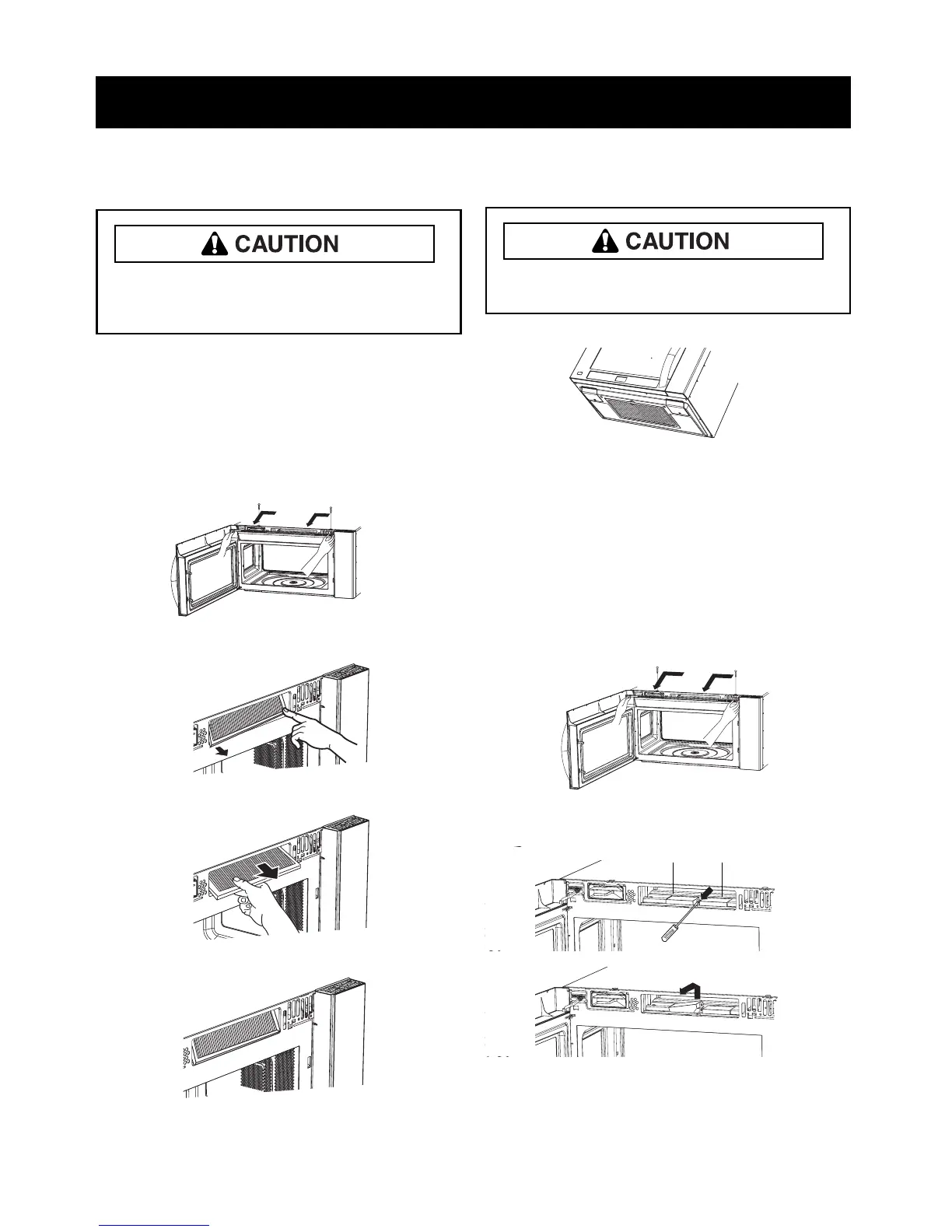 CAUTION

CAUTION