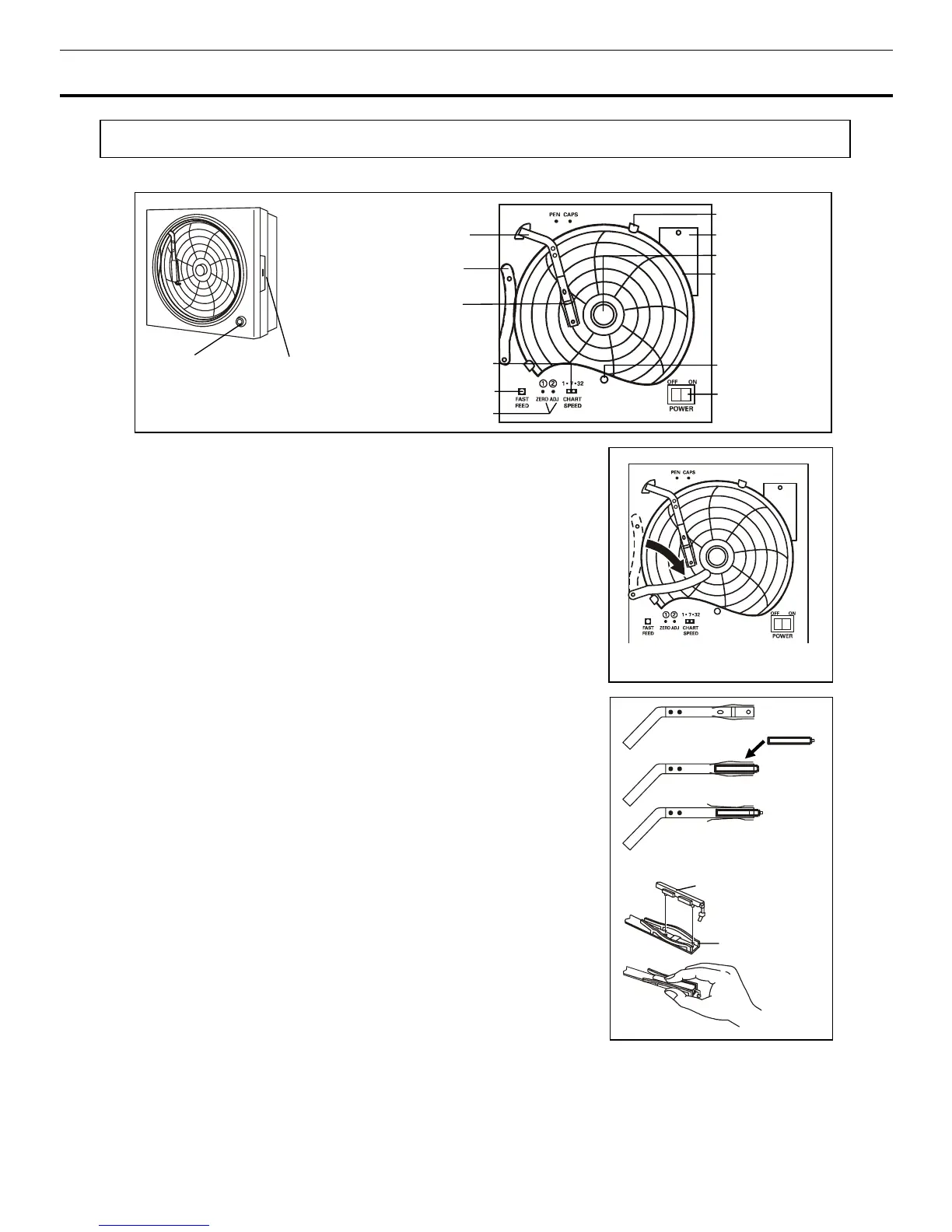 PEN CAPS

①②

1 • 7 • 32

FAST FEED

ZERO ADJ

CHART SPEED

OFF ON

POWER

PEN CAPS

①②

1 • 7 • 32

FAST FEED

ZERO ADJ

CHART SPEED

OFF ON

POWER