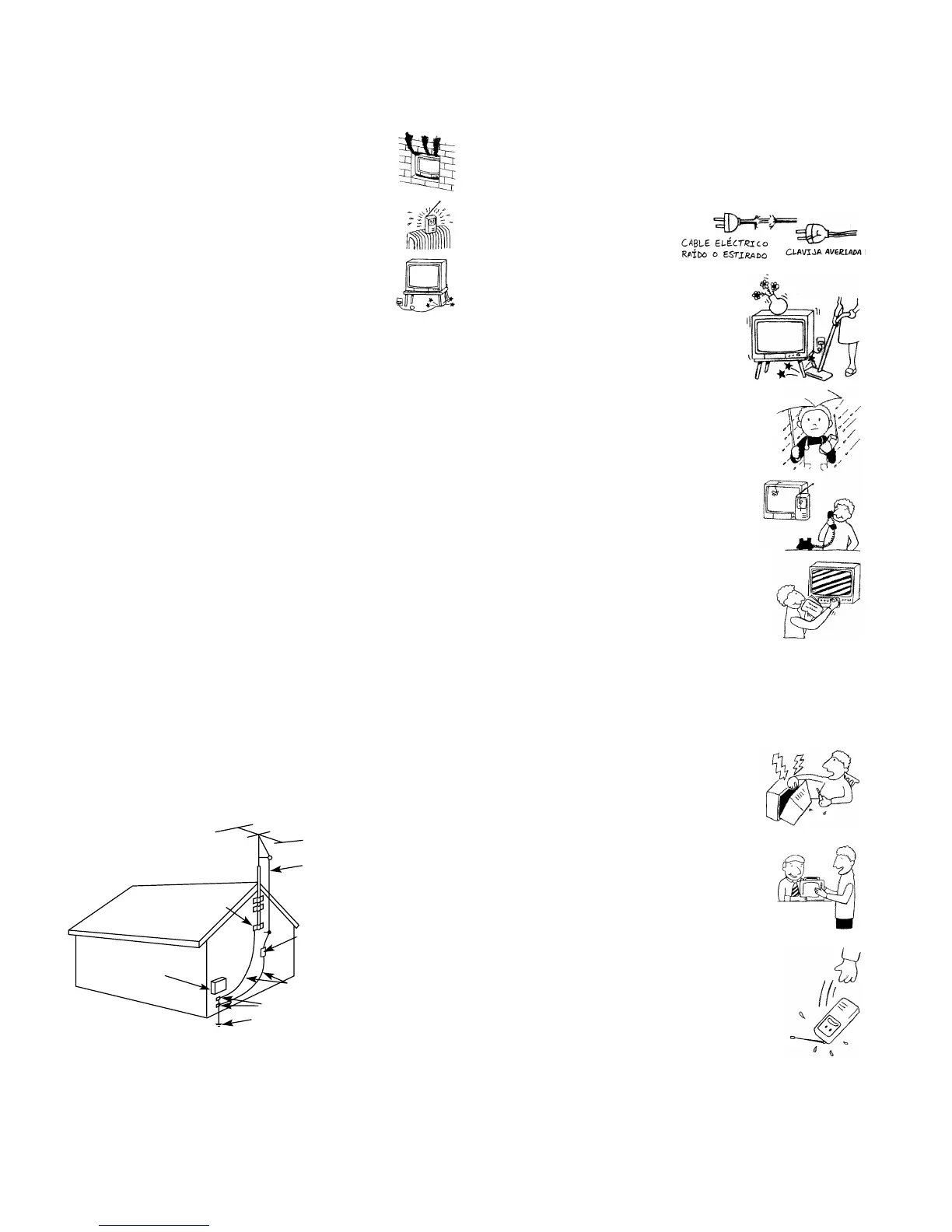 CABLE ELÉCTRICO RAÍDO O ESTIRADO

CLAVIJA AVERIADA