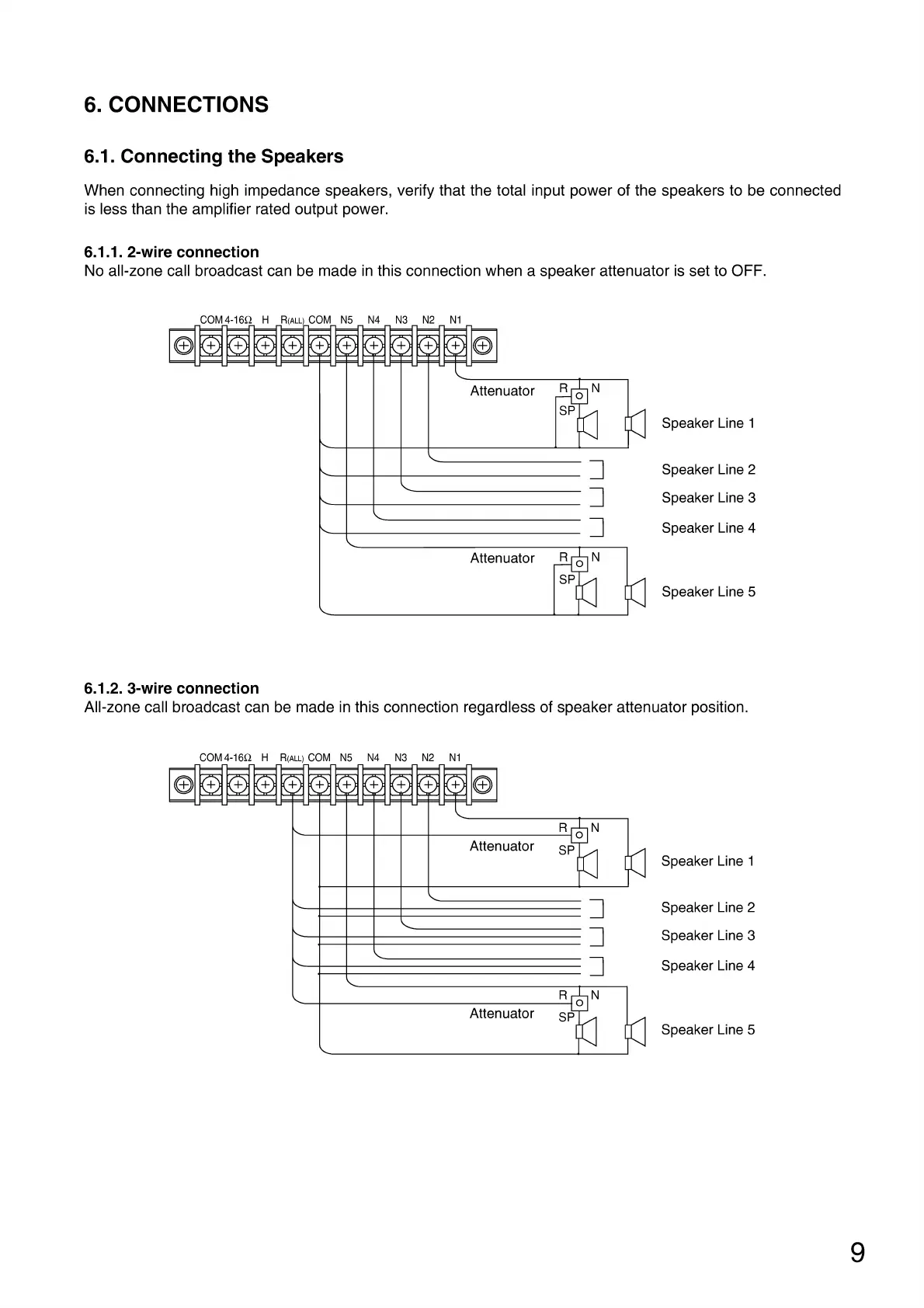 6. CONNECTIONS

6.1. Connecting the Speakers

When connecting high impedance speakers, verify that the total input power of the speakers to be connected is less than the amplifier rated output power.

6.1.1. 2-wire connection
No all-zone call broadcast can be made in this connection when a speaker attenuator is set to OFF.

COM 4-16Ω H R(ALL) COM N5 N4 N3 N2 N1

Attenuator R N SP

Speaker Line 1

Speaker Line 2

Speaker Line 3

Speaker Line 4

Attenuator R N SP

Speaker Line 5

6.1.2. 3-wire connection
All-zone call broadcast can be made in this connection regardless of speaker attenuator position.

COM 4-16Ω H R(ALL) COM N5 N4 N3 N2 N1

R N Attenuator SP

Speaker Line 1

Speaker Line 2

Speaker Line 3

Speaker Line 4

R N Attenuator SP

Speaker Line 5

9