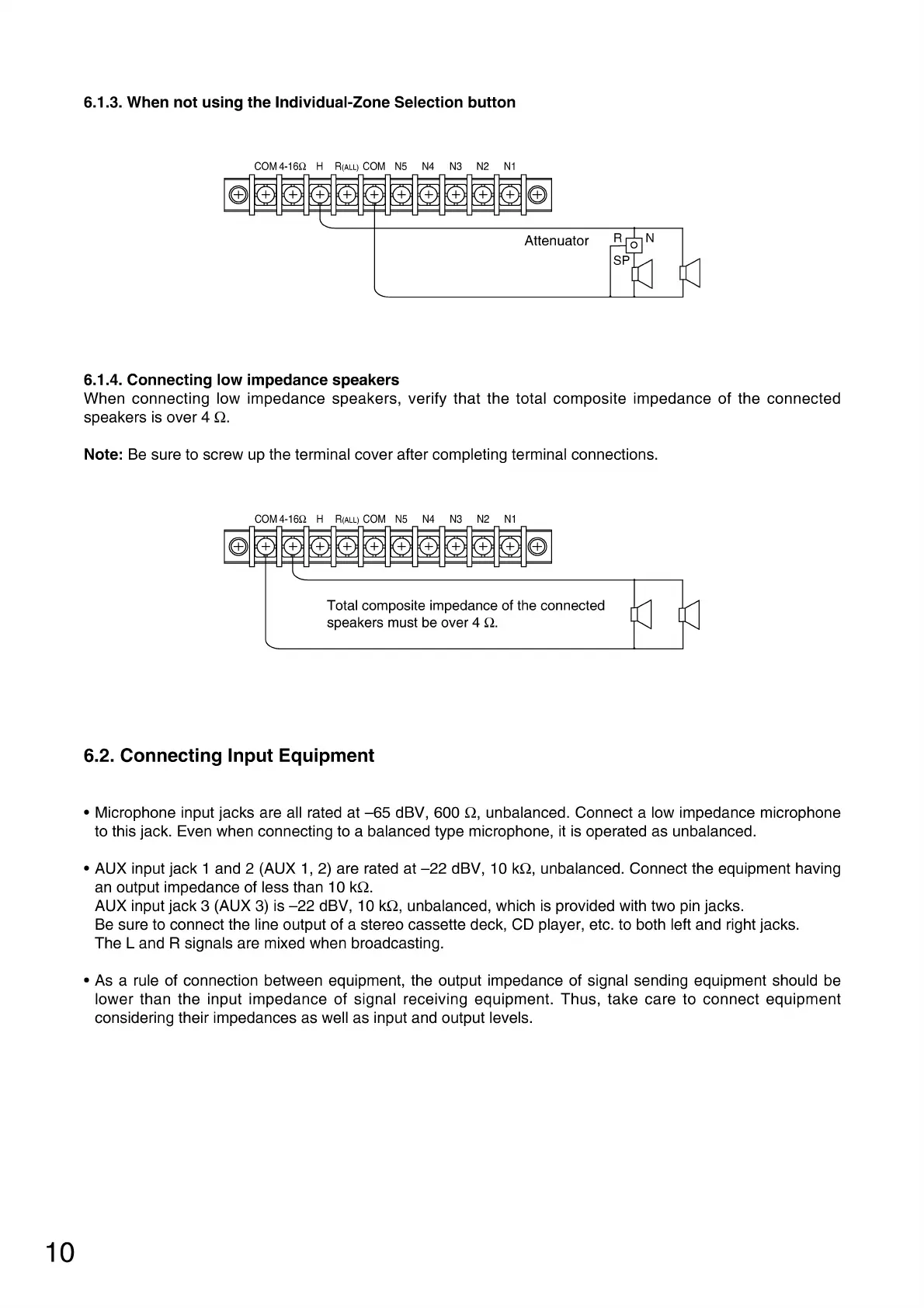 6.1.3. When not using the Individual-Zone Selection button

COM 4-16Ω H R(ALL) COM N5 N4 N3 N2 N1

Attenuator R N SP

6.1.4. Connecting low impedance speakers
When connecting low impedance speakers, verify that the total composite impedance of the connected speakers is over 4 Ω.

Note: Be sure to screw up the terminal cover after completing terminal connections.

COM 4-16Ω H R(ALL) COM N5 N4 N3 N2 N1

Total composite impedance of the connected speakers must be over 4 Ω.

6.2. Connecting Input Equipment

• Microphone input jacks are all rated at –65 dBV, 600 Ω, unbalanced. Connect a low impedance microphone to this jack. Even when connecting to a balanced type microphone, it is operated as unbalanced.

• AUX input jack 1 and 2 (AUX 1, 2) are rated at –22 dBV, 10 kΩ, unbalanced. Connect the equipment having an output impedance of less than 10 kΩ.
AUX input jack 3 (AUX 3) is –22 dBV, 10 kΩ, unbalanced, which is provided with two pin jacks.
Be sure to connect the line output of a stereo cassette deck, CD player, etc. to both left and right jacks.
The L and R signals are mixed when broadcasting.

• As a rule of connection between equipment, the output impedance of signal sending equipment should be lower than the input impedance of signal receiving equipment. Thus, take care to connect equipment considering their impedances as well as input and output levels.

10