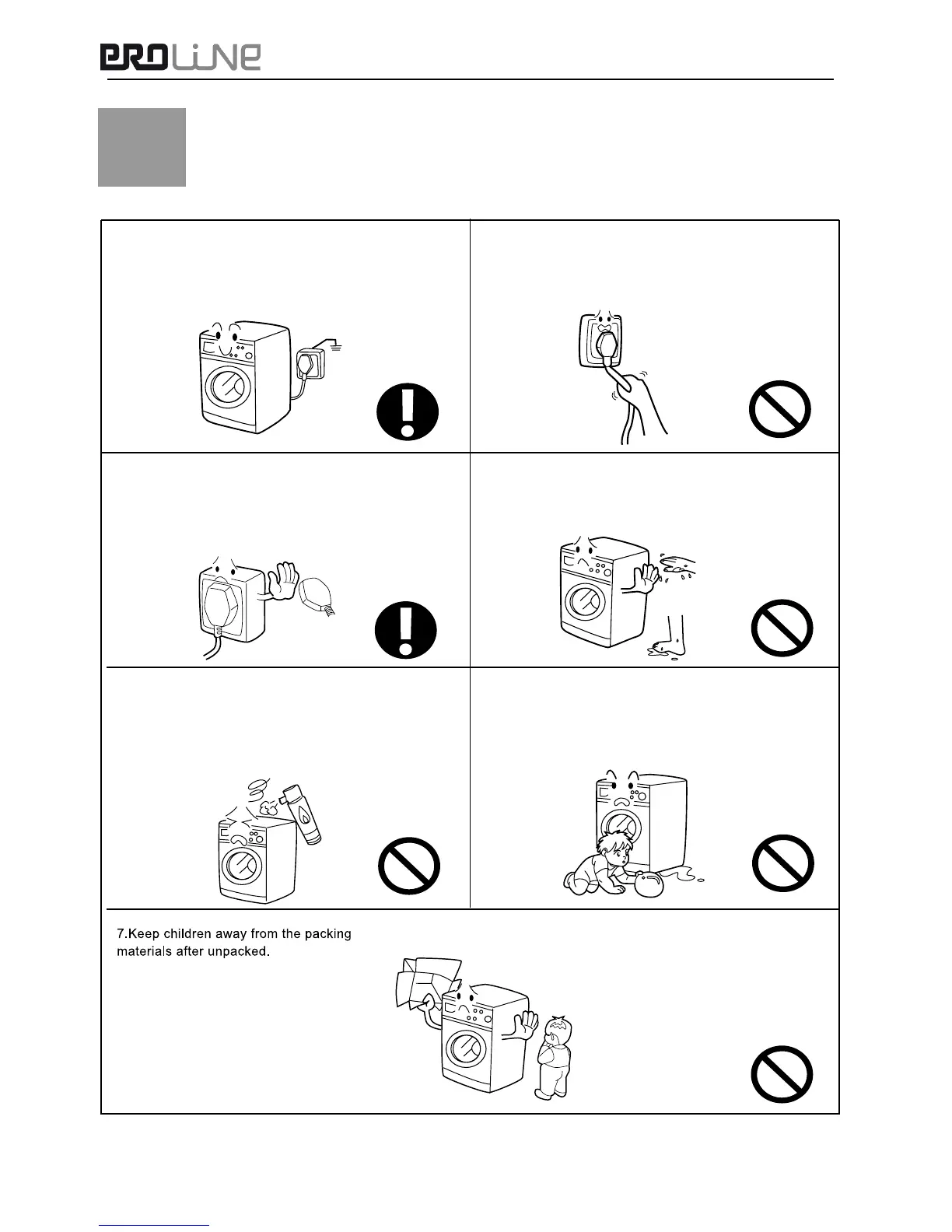 PROLINE

7.Keep children away from the packing materials after unpacked.