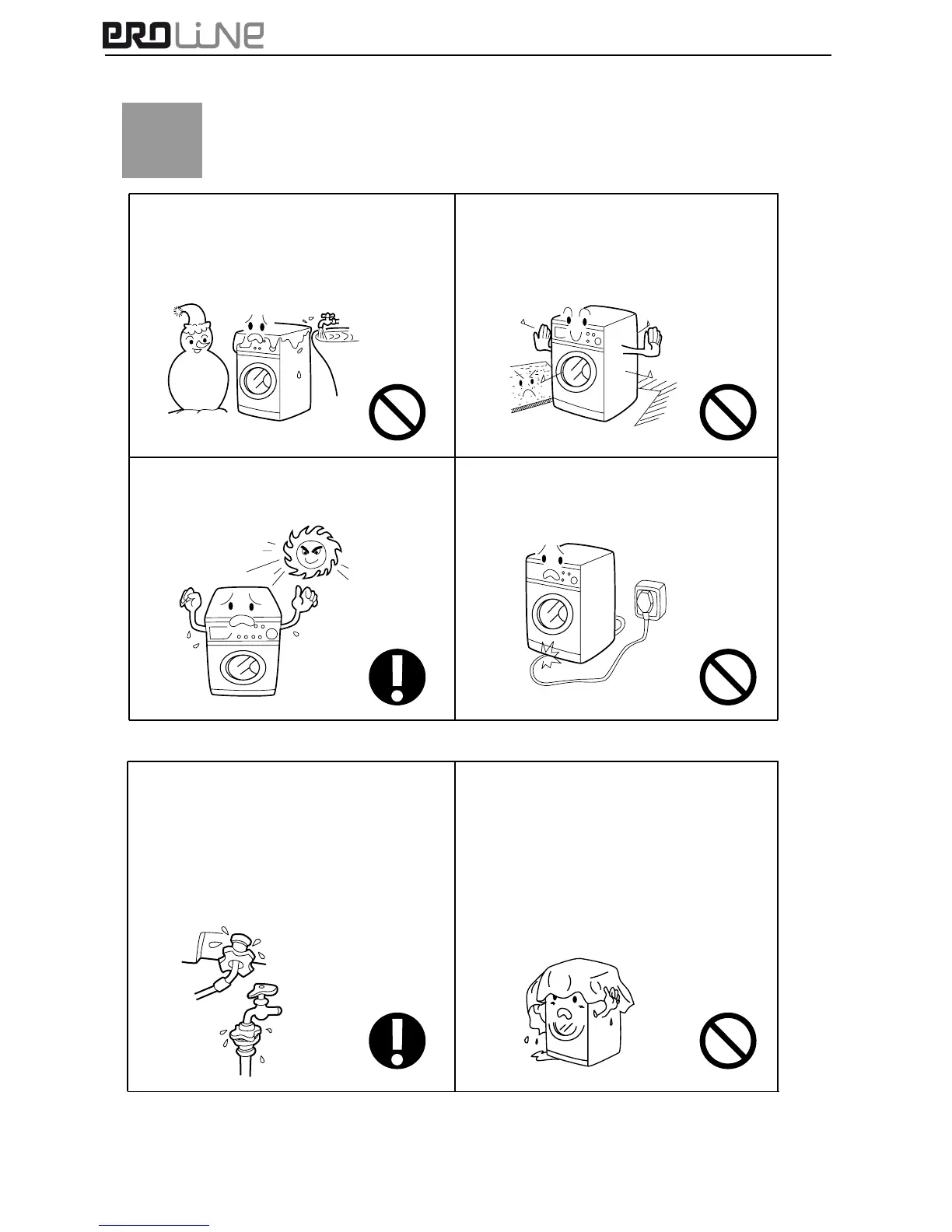 PROLINE