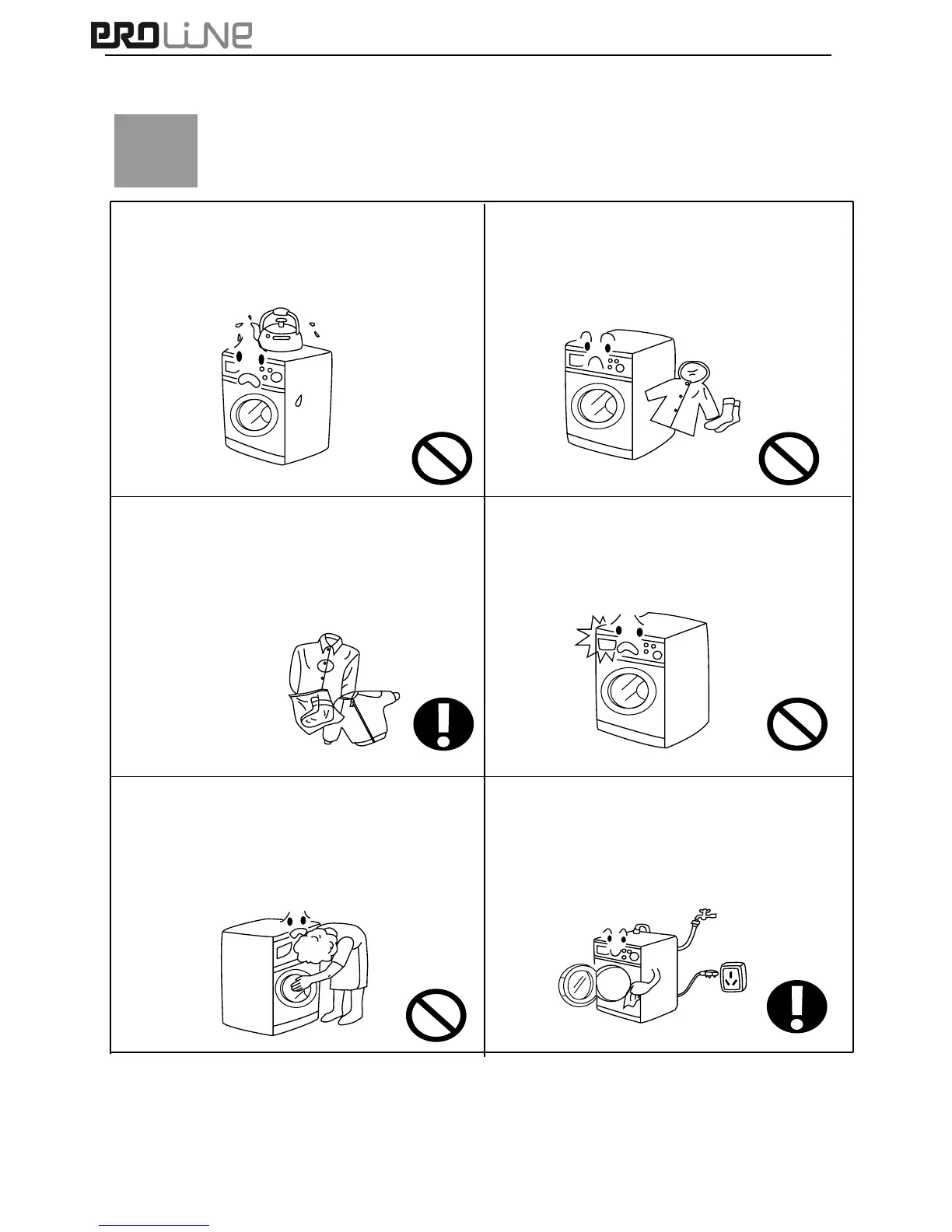 PROLINE