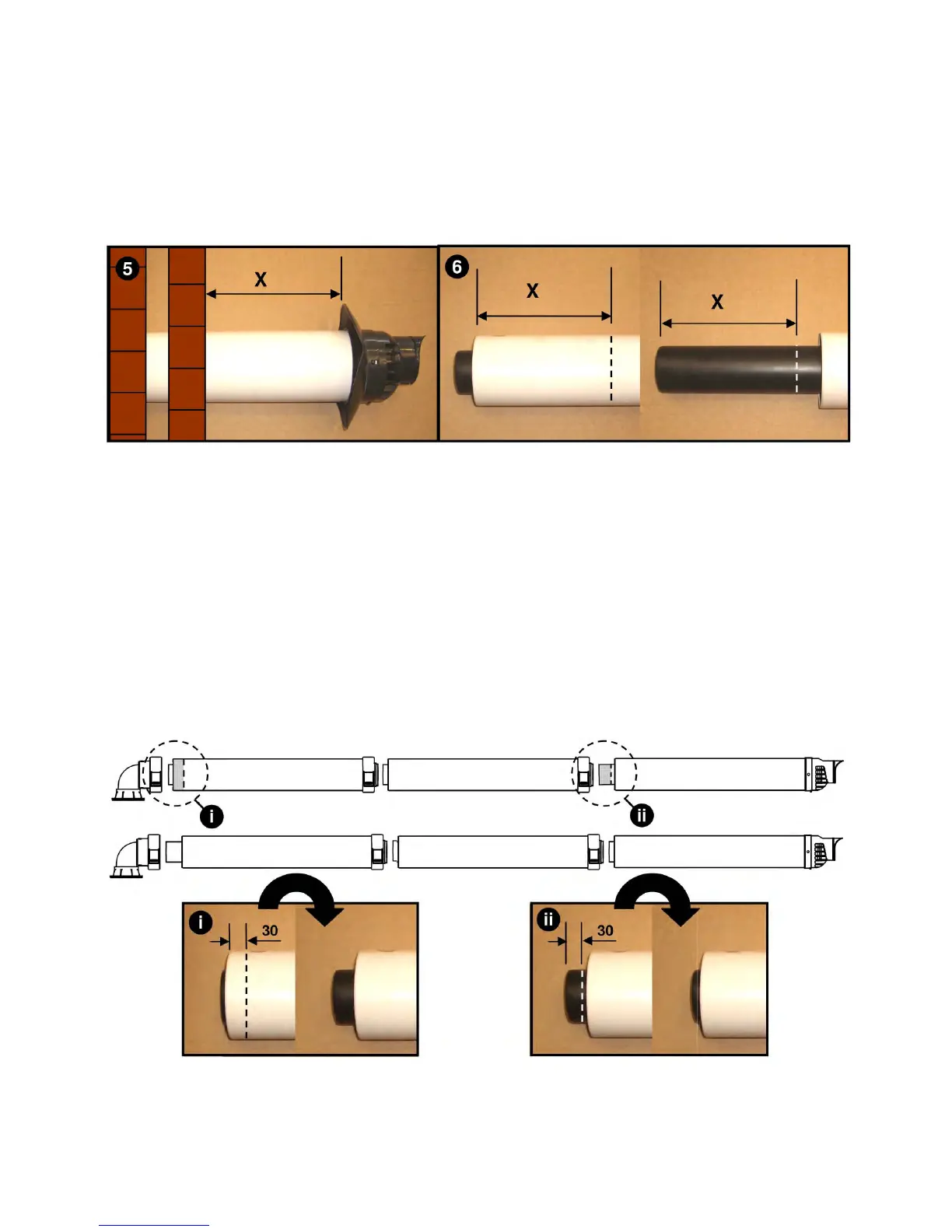 5
X

6
X
X

i
ii

i
30

ii
30