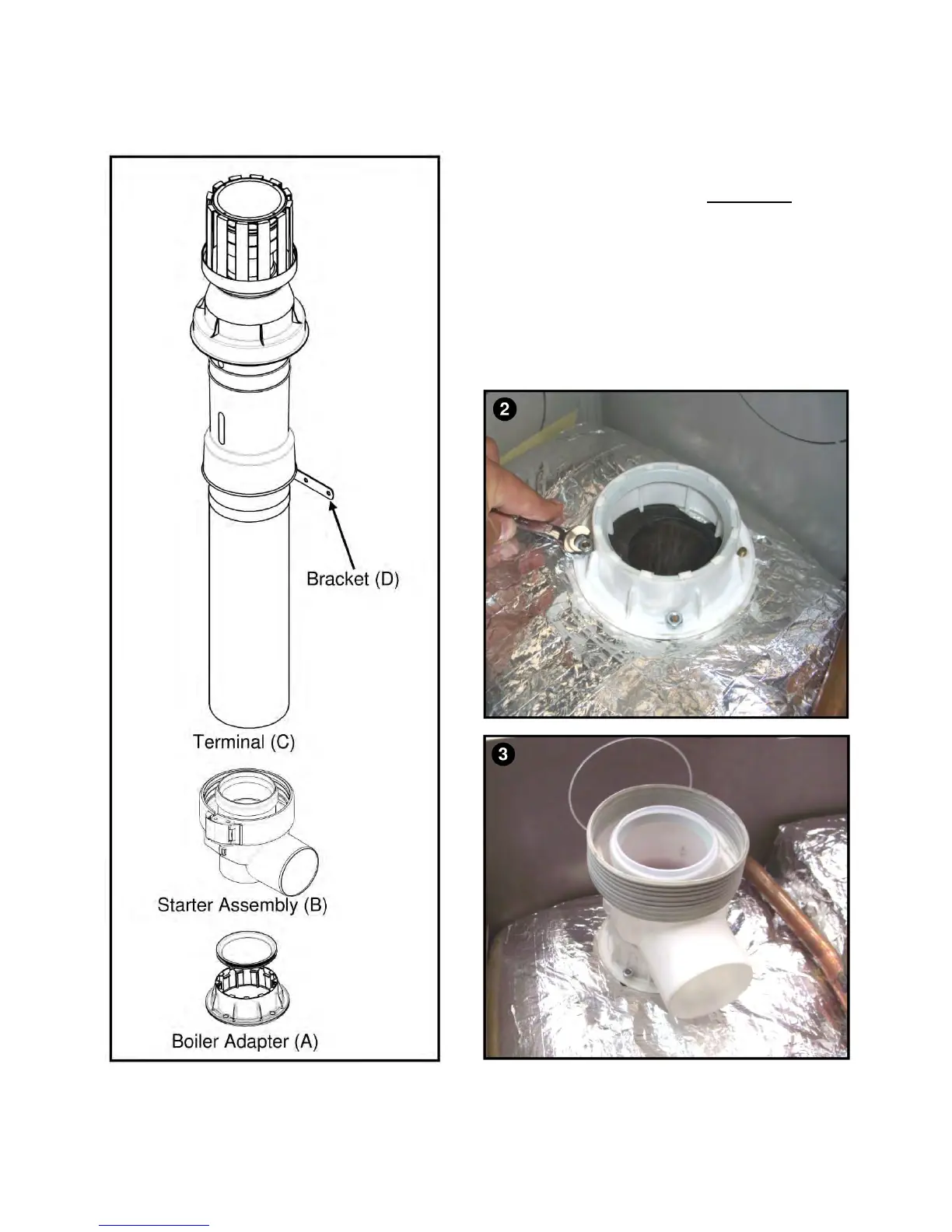 Bracket (D)

Terminal (C)

Starter Assembly (B)

Boiler Adapter (A)

2

3