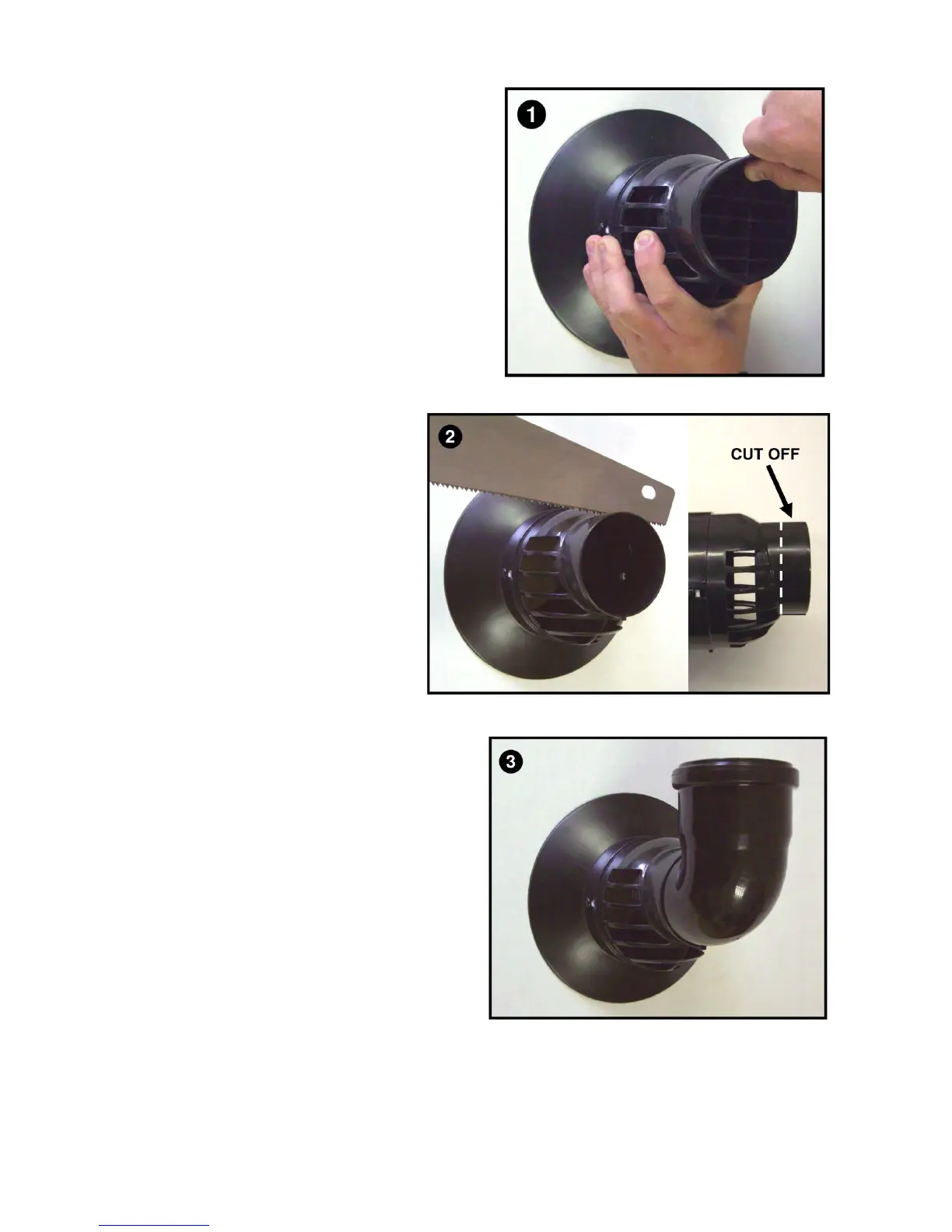 1

2

CUT OFF

3