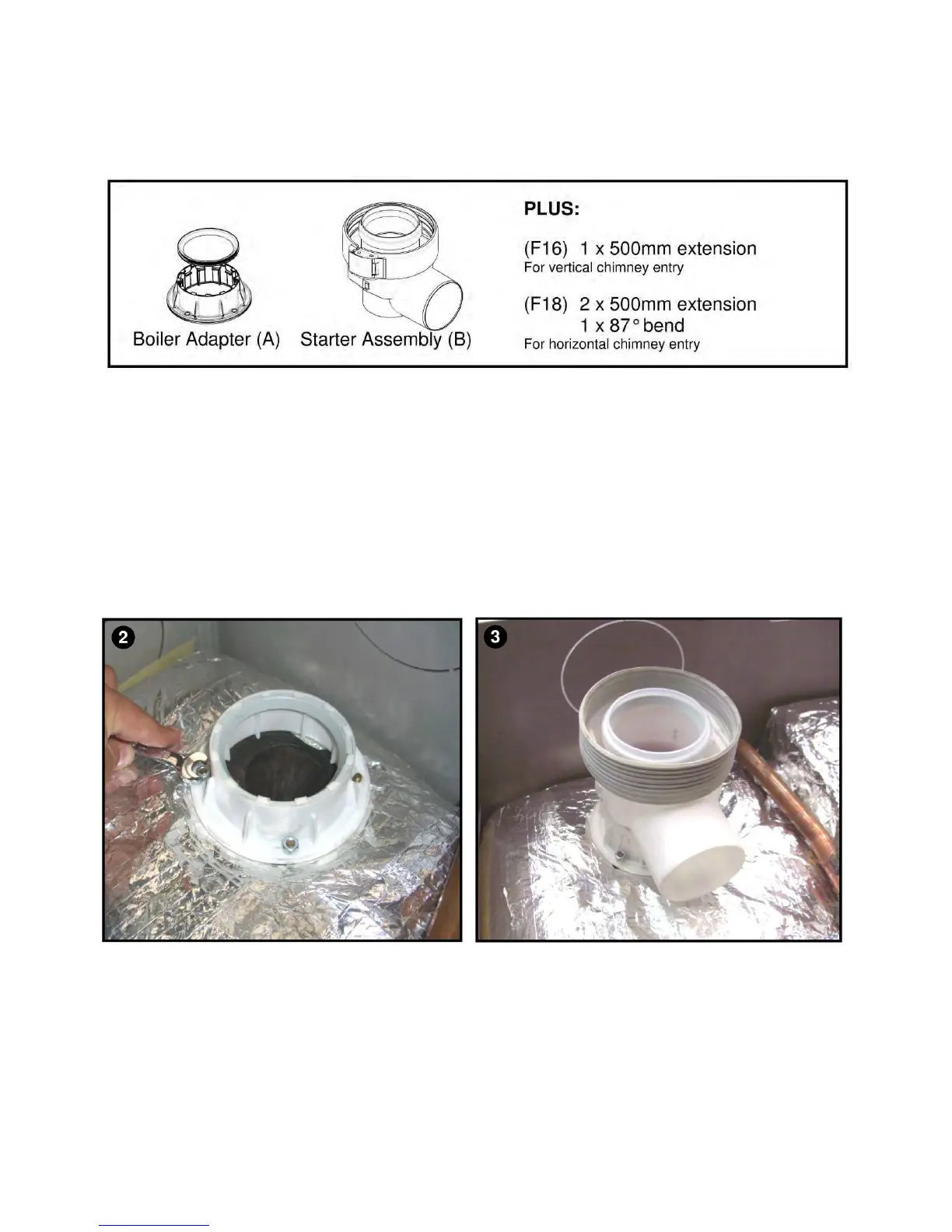 Boiler Adapter (A)

Starter Assembly (B)

PLUS:

(F16) 1 x 500mm extension
For vertical chimney entry

(F18) 2 x 500mm extension
1 x 87° bend
For horizontal chimney entry

2

3