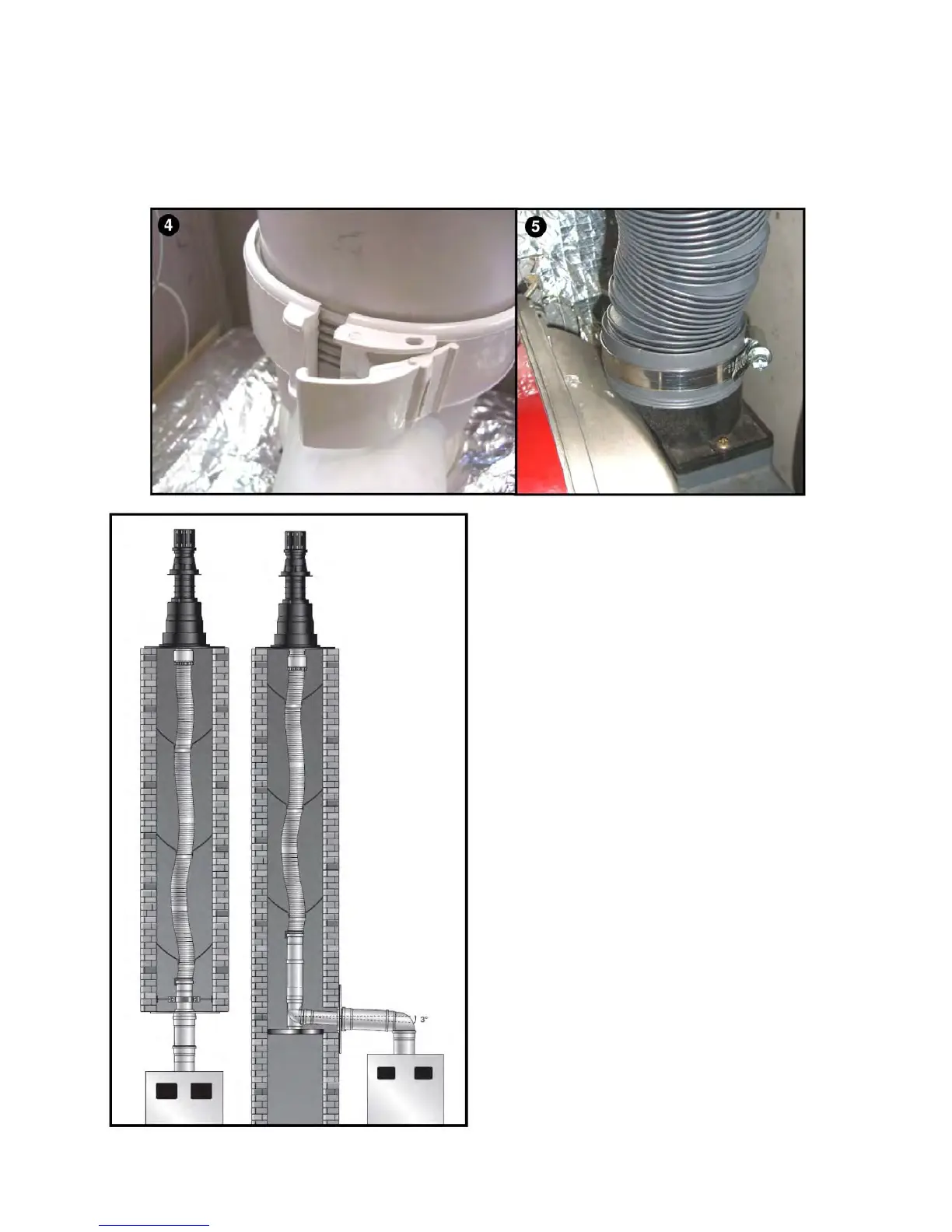 4

5

3°