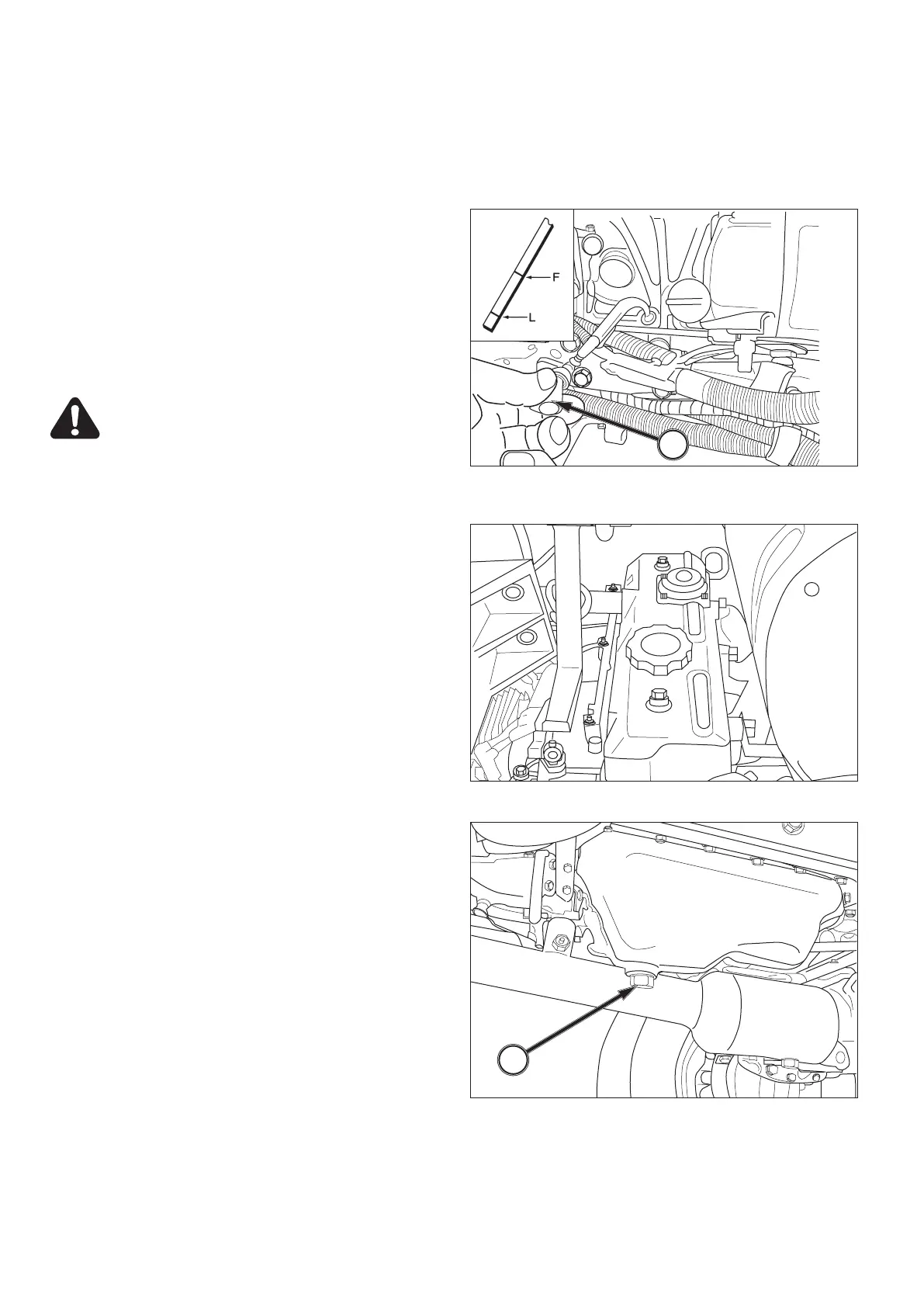 F
L