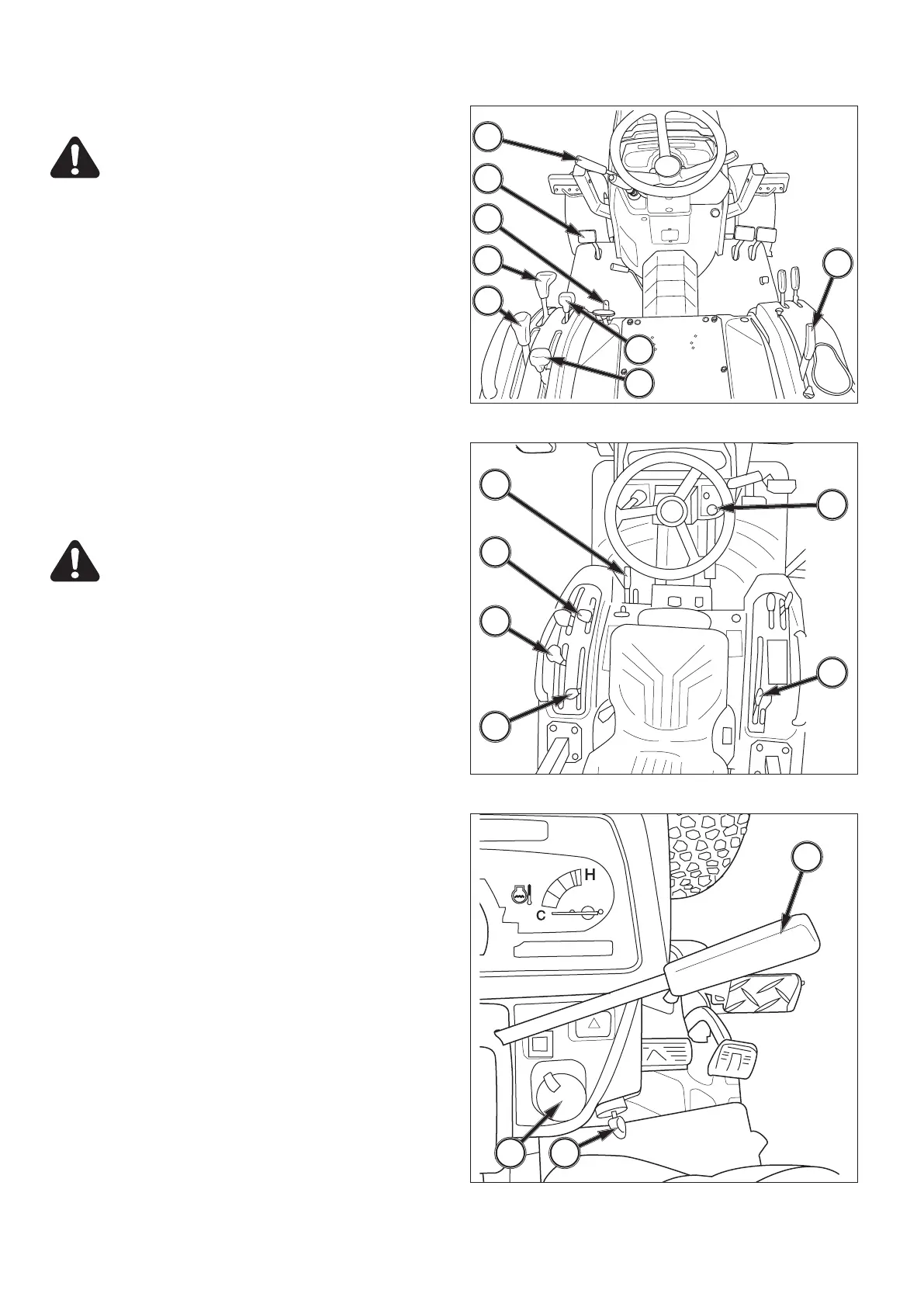 H
C