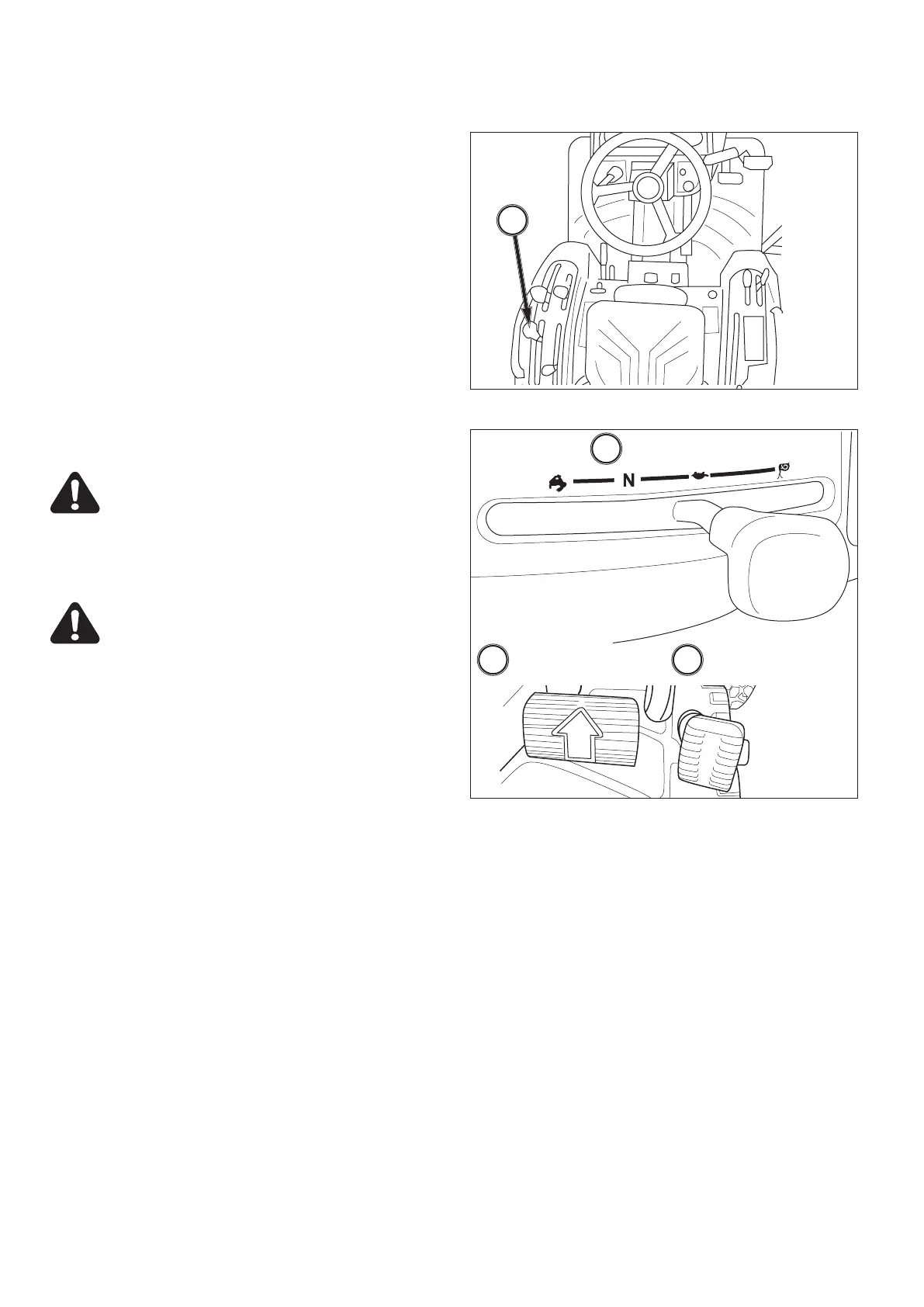 N