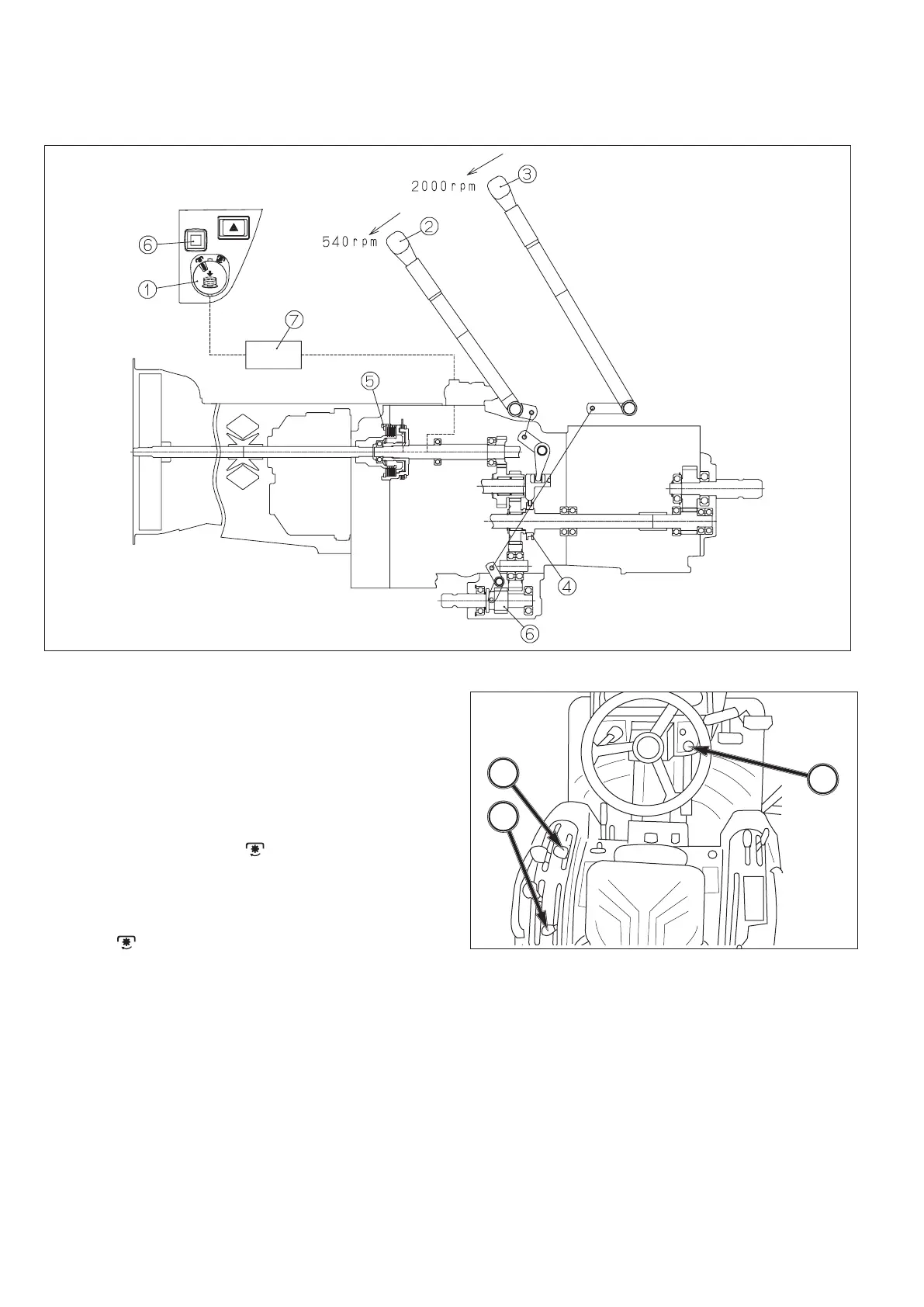 2000rpm
3
540rpm
2
6
1
7
5
4
6