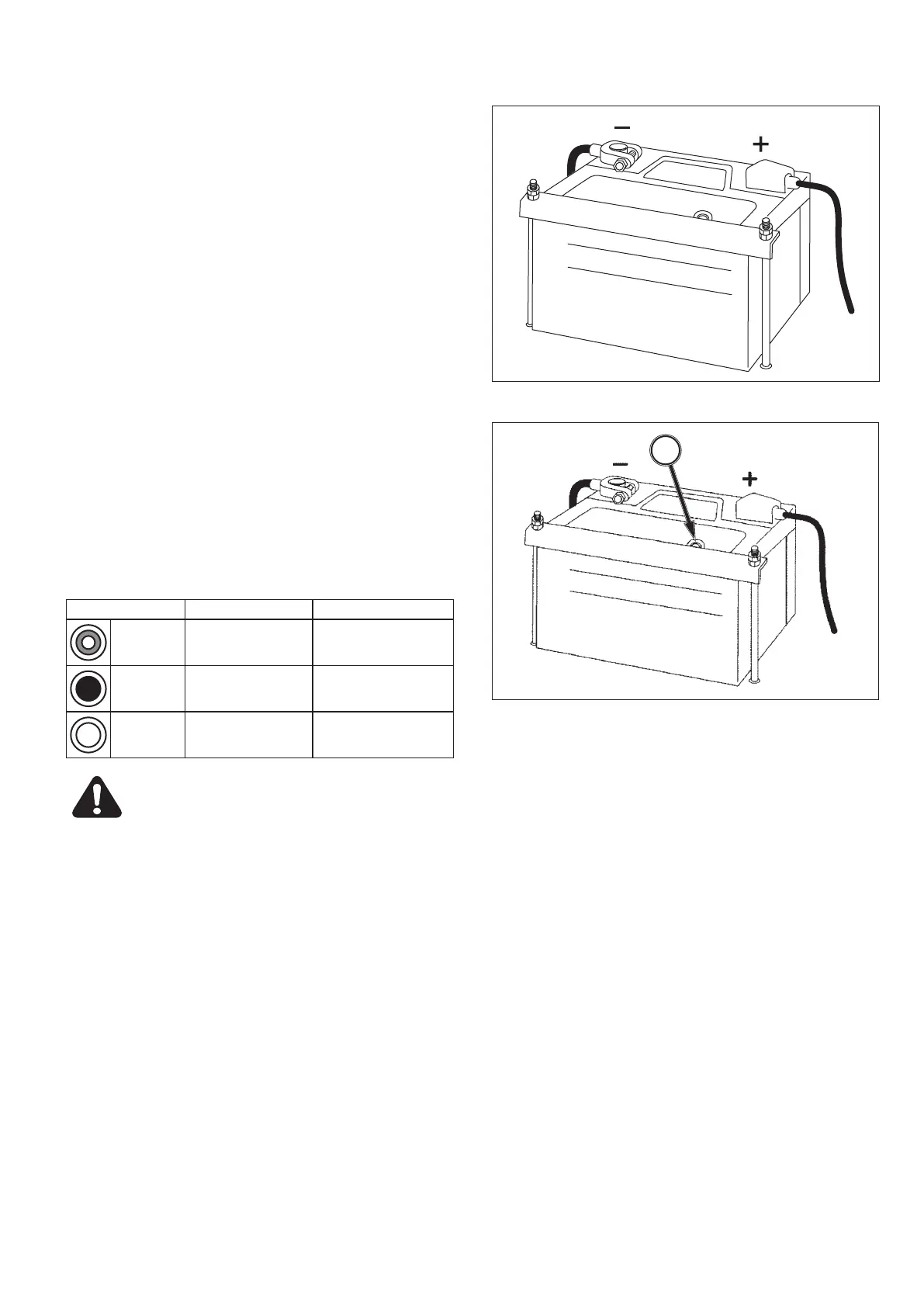 −
+

−
+