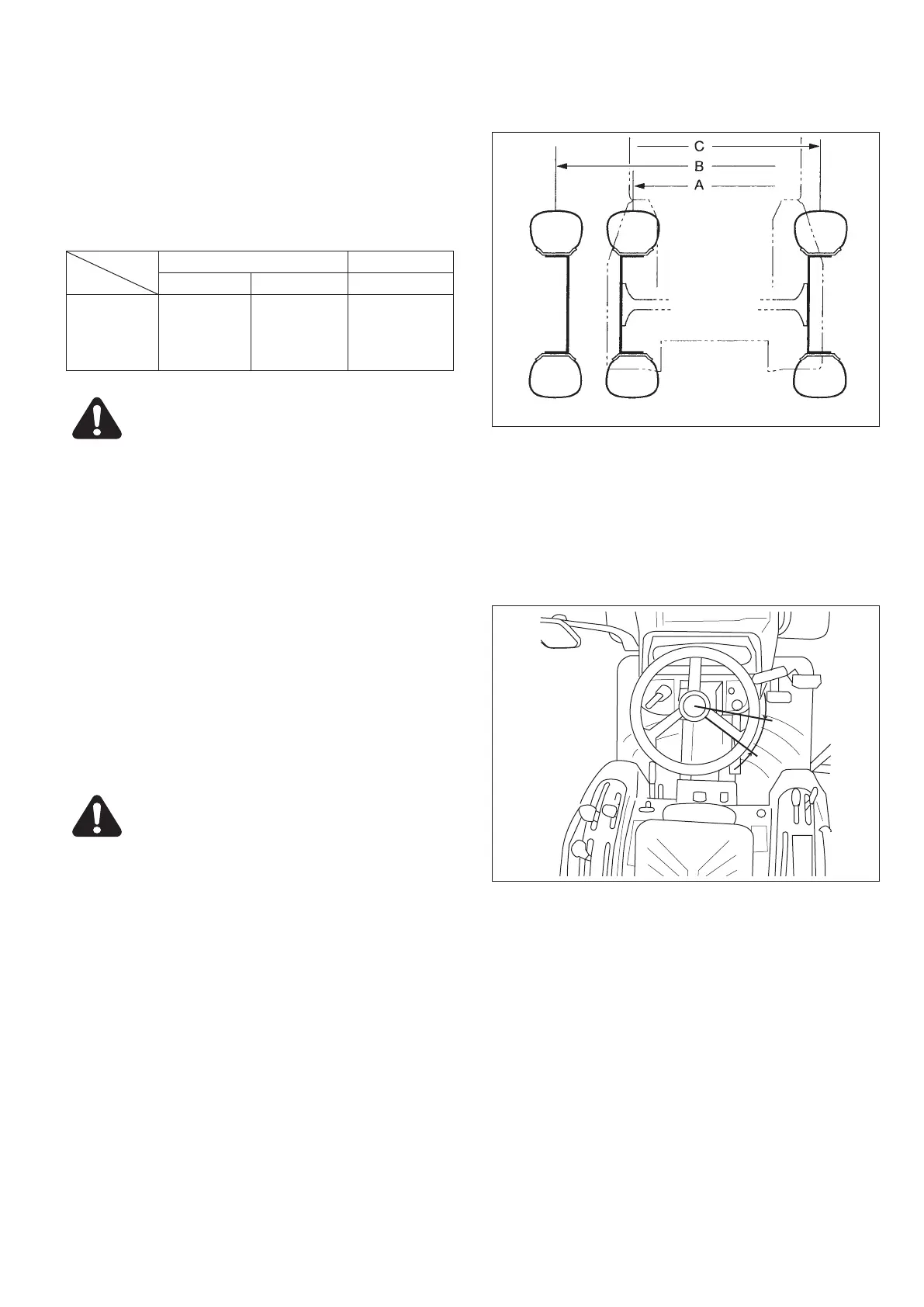 C
B
A