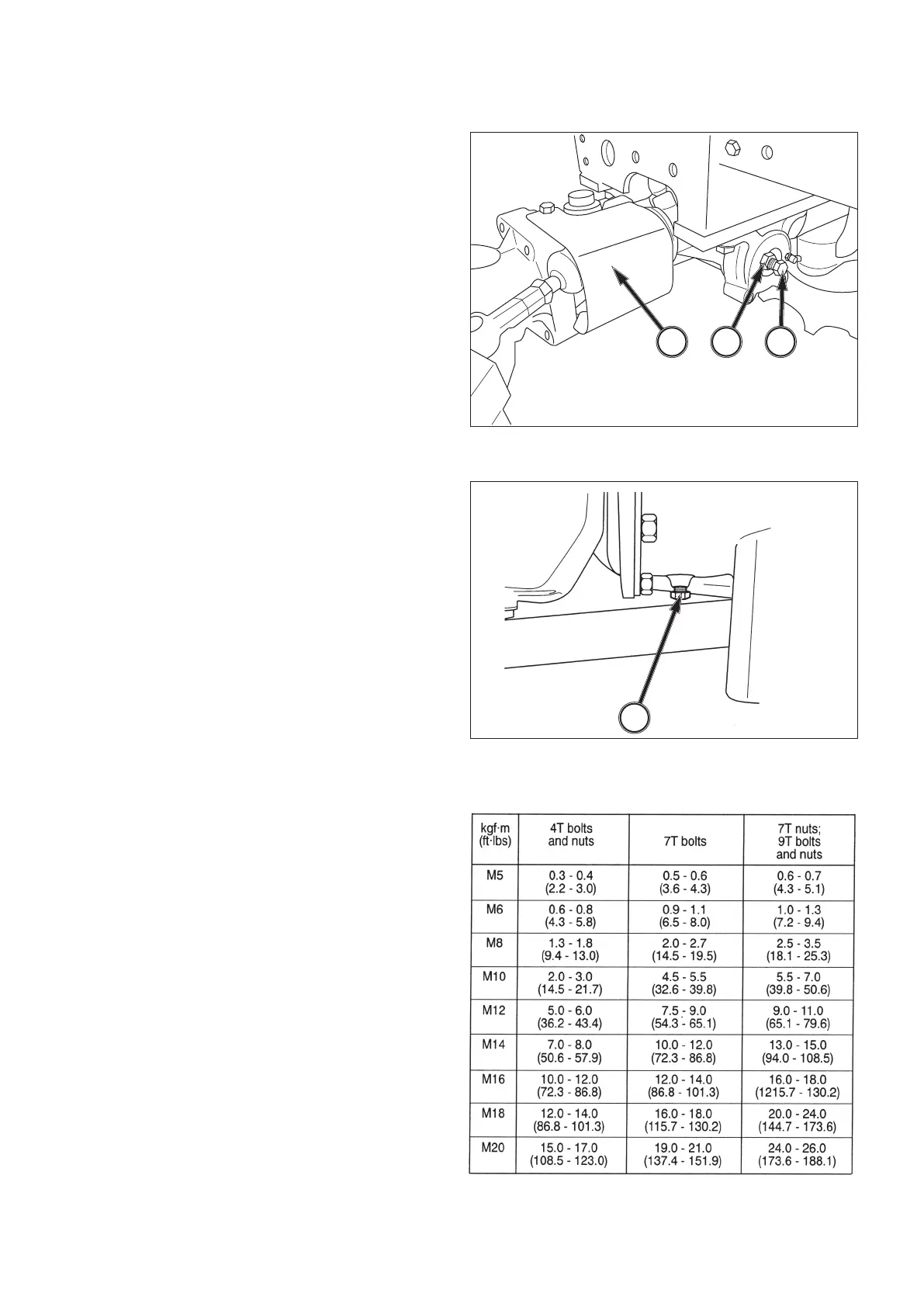 | kgf·m (ft·lbs) | 4T bolts and nuts | 7T bolts | 7T nuts; 9T bolts and nuts |
|---|---|---|---|
| M5 | 0.3 - 0.4 (2.2 - 3.0) | 0.5 - 0.6 (3.6 - 4.3) | 0.6 - 0.7 (4.3 - 5.1) |
| M6 | 0.6 - 0.8 (4.3 - 5.8) | 0.9 - 1.1 (6.5 - 8.0) | 1.0 - 1.3 (7.2 - 9.4) |
| M8 | 1.3 - 1.8 (9.4 - 13.0) | 2.0 - 2.7 (14.5 - 19.5) | 2.5 - 3.5 (18.1 - 25.3) |
| M10 | 2.0 - 3.0 (14.5 - 21.7) | 4.5 - 5.5 (32.6 - 39.8) | 5.5 - 7.0 (39.8 - 50.6) |
| M12 | 5.0 - 6.0 (36.2 - 43.4) | 7.5 - 9.0 (54.3 - 65.1) | 9.0 - 11.0 (65.1 - 79.6) |
| M14 | 7.0 - 8.0 (50.6 - 57.9) | 10.0 - 12.0 (72.3 - 86.8) | 13.0 - 15.0 (94.0 - 108.5) |
| M16 | 10.0 - 12.0 (72.3 - 86.8) | 12.0 - 14.0 (86.8 - 101.3) | 16.0 - 18.0 (1215.7 - 130.2) |
| M18 | 12.0 - 14.0 (86.8 - 101.3) | 16.0 - 18.0 (115.7 - 130.2) | 20.0 - 24.0 (144.7 - 173.6) |
| M20 | 15.0 - 17.0 (108.5 - 123.0) | 19.0 - 21.0 (137.4 - 151.9) | 24.0 - 26.0 (173.6 - 188.1) |