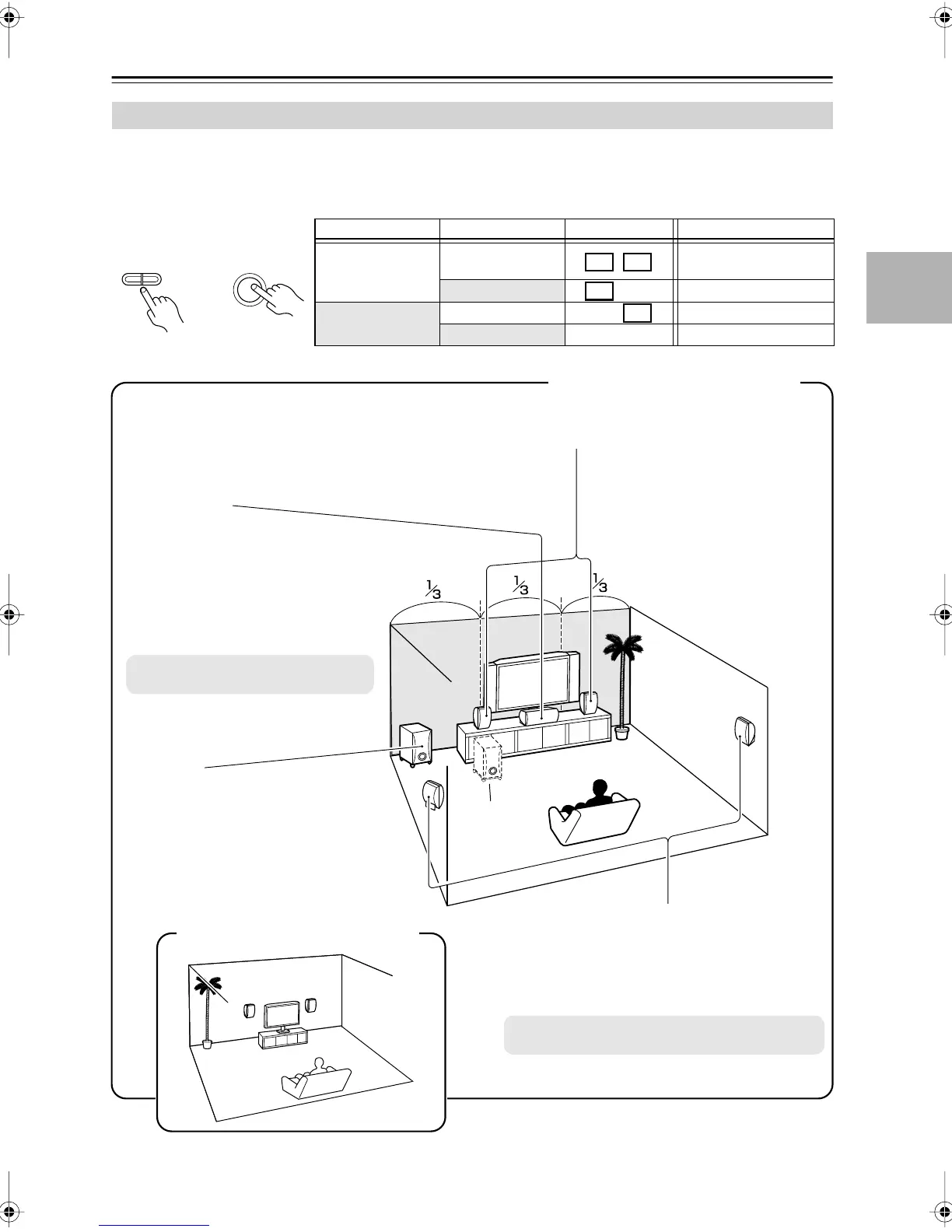 $\frac{1}{3}$ $\frac{1}{3}$ $\frac{1}{3}$