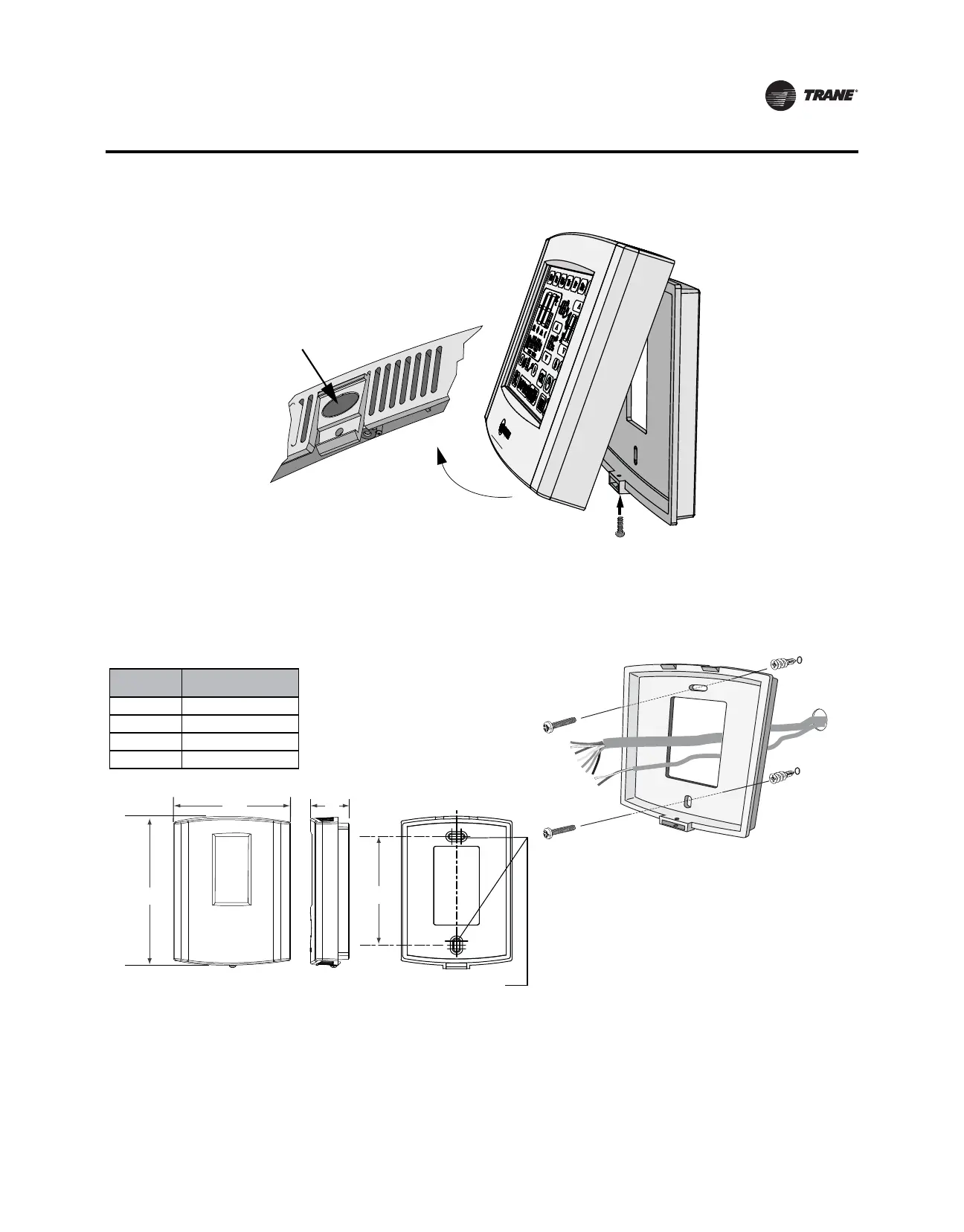 TRANE®