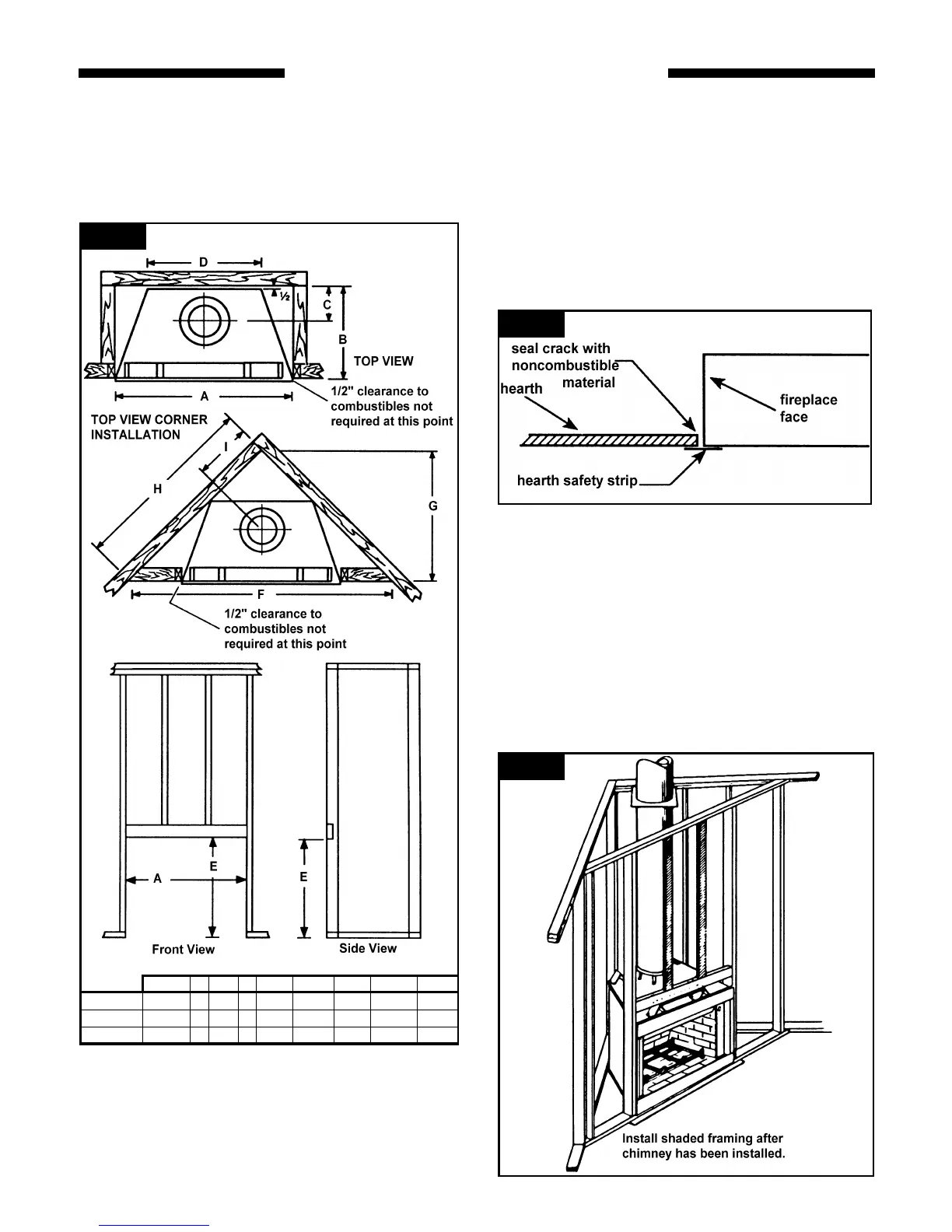 D

½

C

B

TOP VIEW

A

1/2" clearance to combustibles not required at this point

TOP VIEW CORNER INSTALLATION

I

H

G

F

1/2" clearance to combustibles not required at this point

E

A

E

Front View

Side View

seal crack with noncombustible material

hearth

fireplace face

hearth safety strip

Install shaded framing after chimney has been installed.