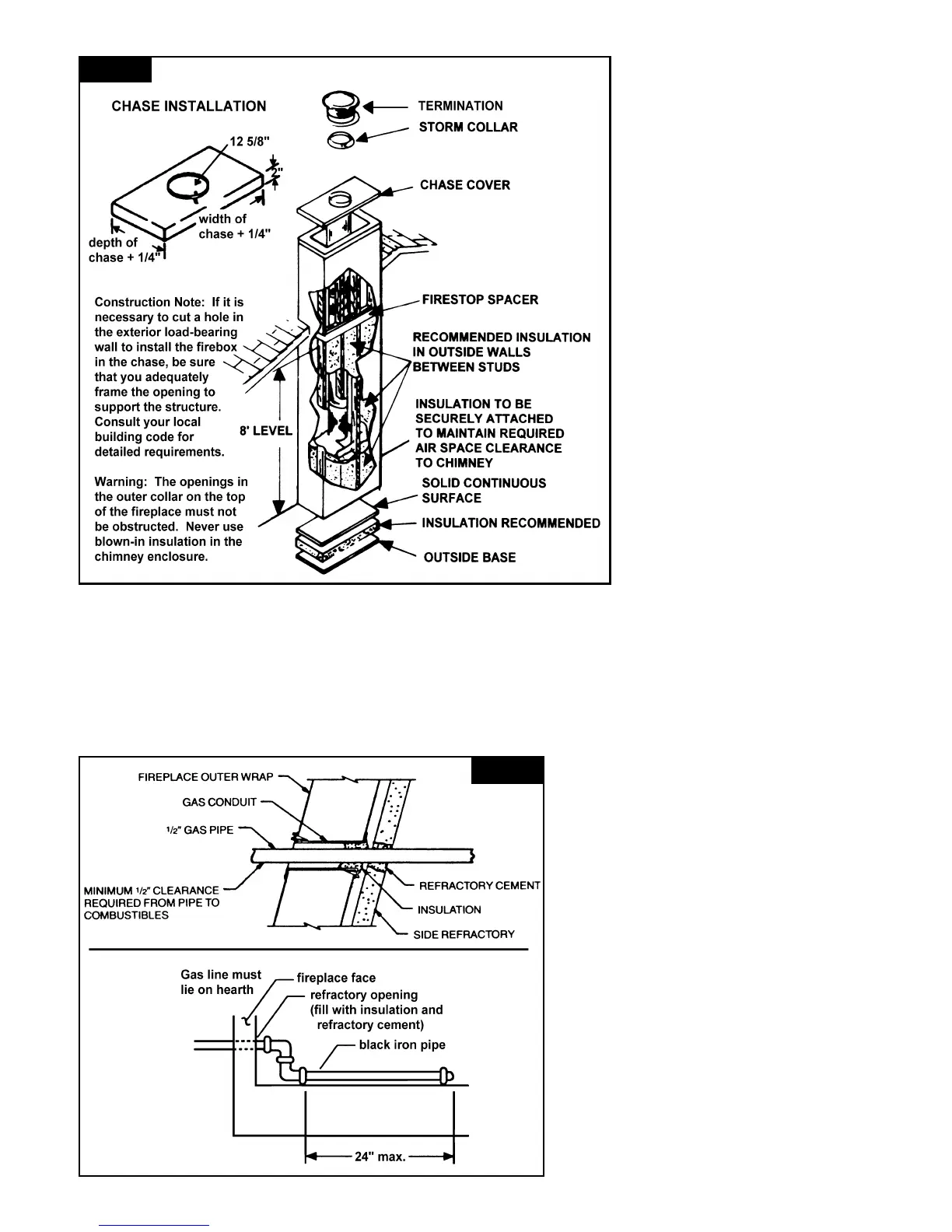 CHASE INSTALLATION

12 5/8"

2"

width of chase + 1/4"

depth of chase + 1/4"

TERMINATION

STORM COLLAR

CHASE COVER

FIRESTOP SPACER

RECOMMENDED INSULATION IN OUTSIDE WALLS BETWEEN STUDS

INSULATION TO BE SECURELY ATTACHED TO MAINTAIN REQUIRED AIR SPACE CLEARANCE TO CHIMNEY

SOLID CONTINUOUS SURFACE

INSULATION RECOMMENDED

OUTSIDE BASE

8' LEVEL

Construction Note: If it is necessary to cut a hole in the exterior load-bearing wall to install the firebox in the chase, be sure that you adequately frame the opening to support the structure. Consult your local building code for detailed requirements.

Warning: The openings in the outer collar on the top of the fireplace must not be obstructed. Never use blown-in insulation in the chimney enclosure.

FIREPLACE OUTER WRAP

GAS CONDUIT

1/2" GAS PIPE

MINIMUM 1/2" CLEARANCE REQUIRED FROM PIPE TO COMBUSTIBLES

REFRACTORY CEMENT

INSULATION

SIDE REFRACTORY

Gas line must lie on hearth

fireplace face

refractory opening (fill with insulation and refractory cement)

black iron pipe

24" max.