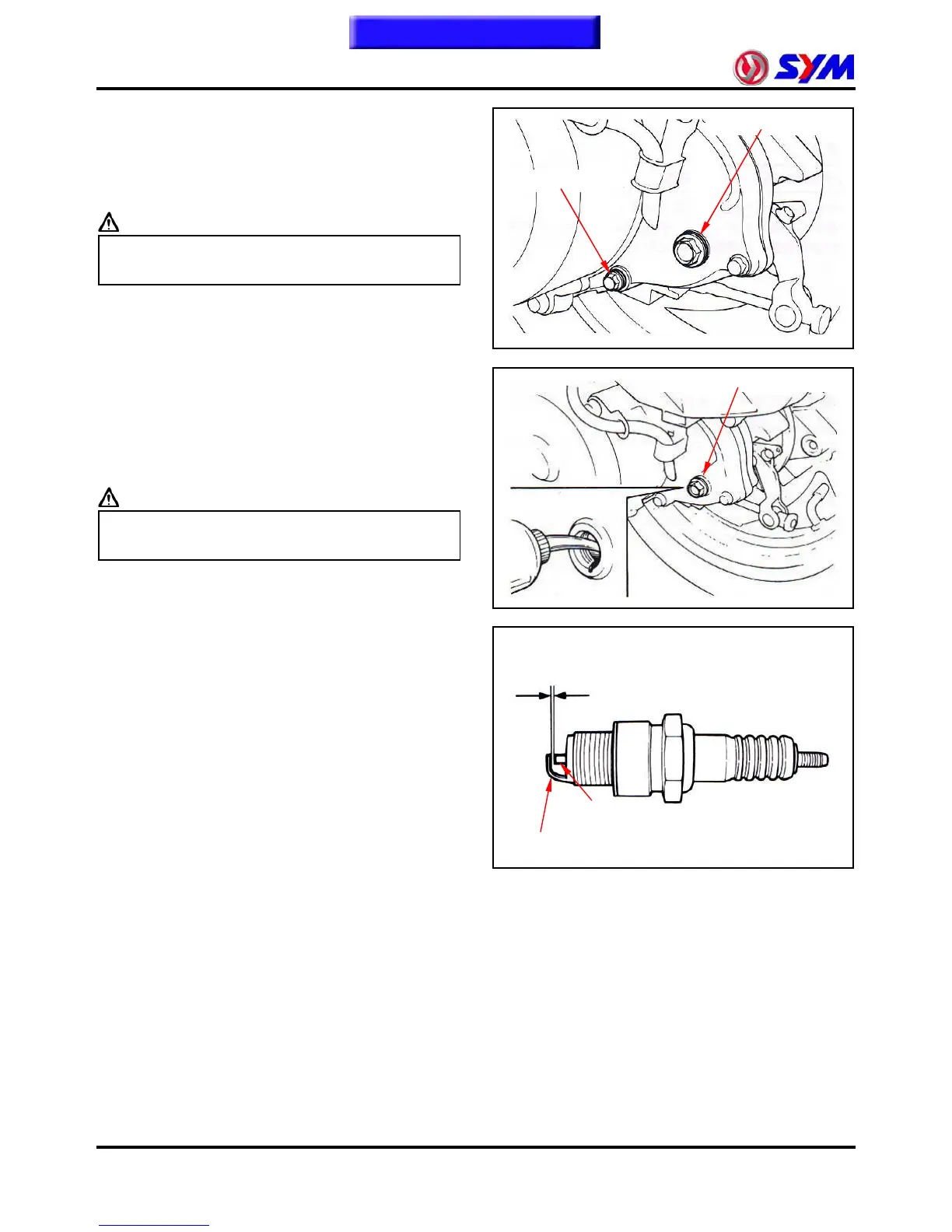 SYM