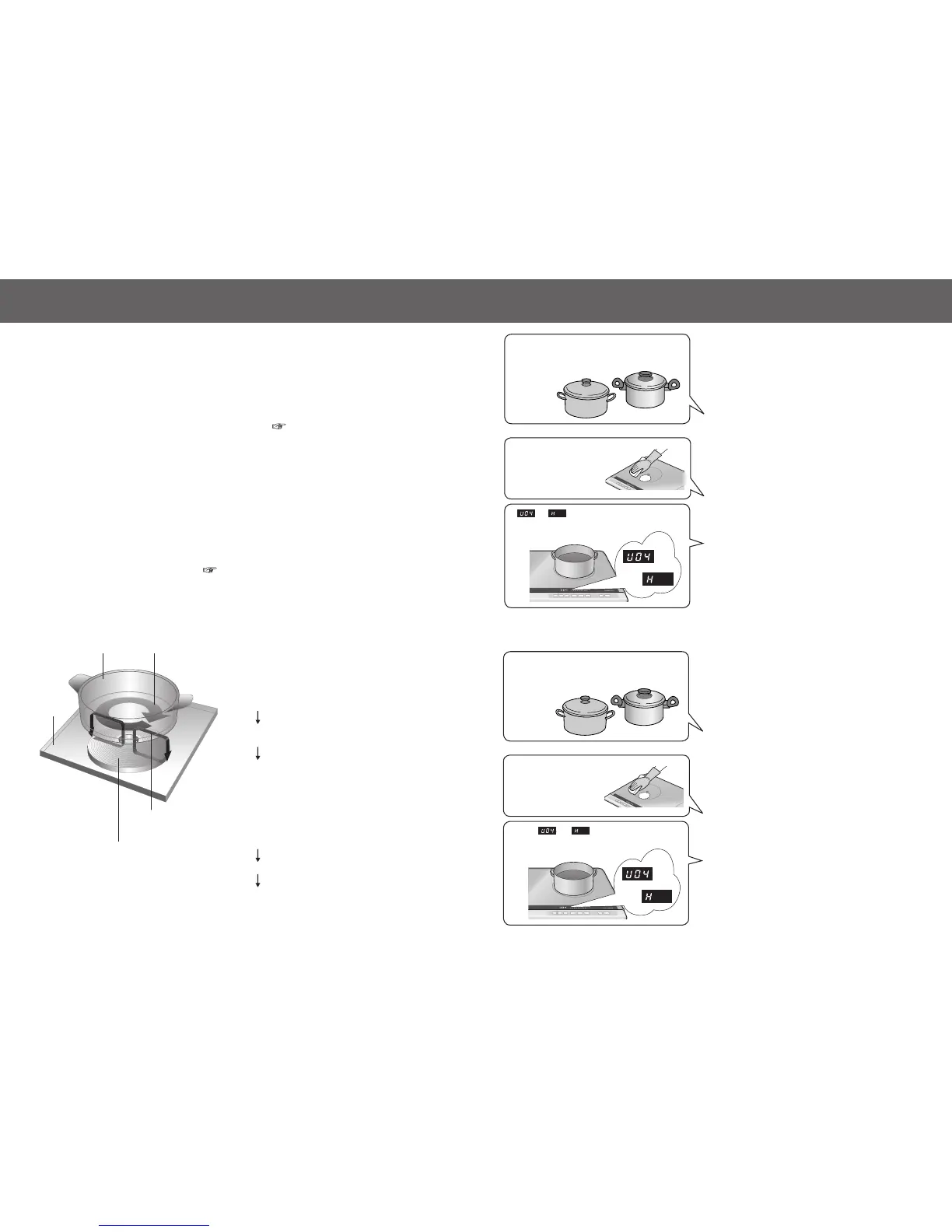 U04 H

U04

H

U04 H

U04

H