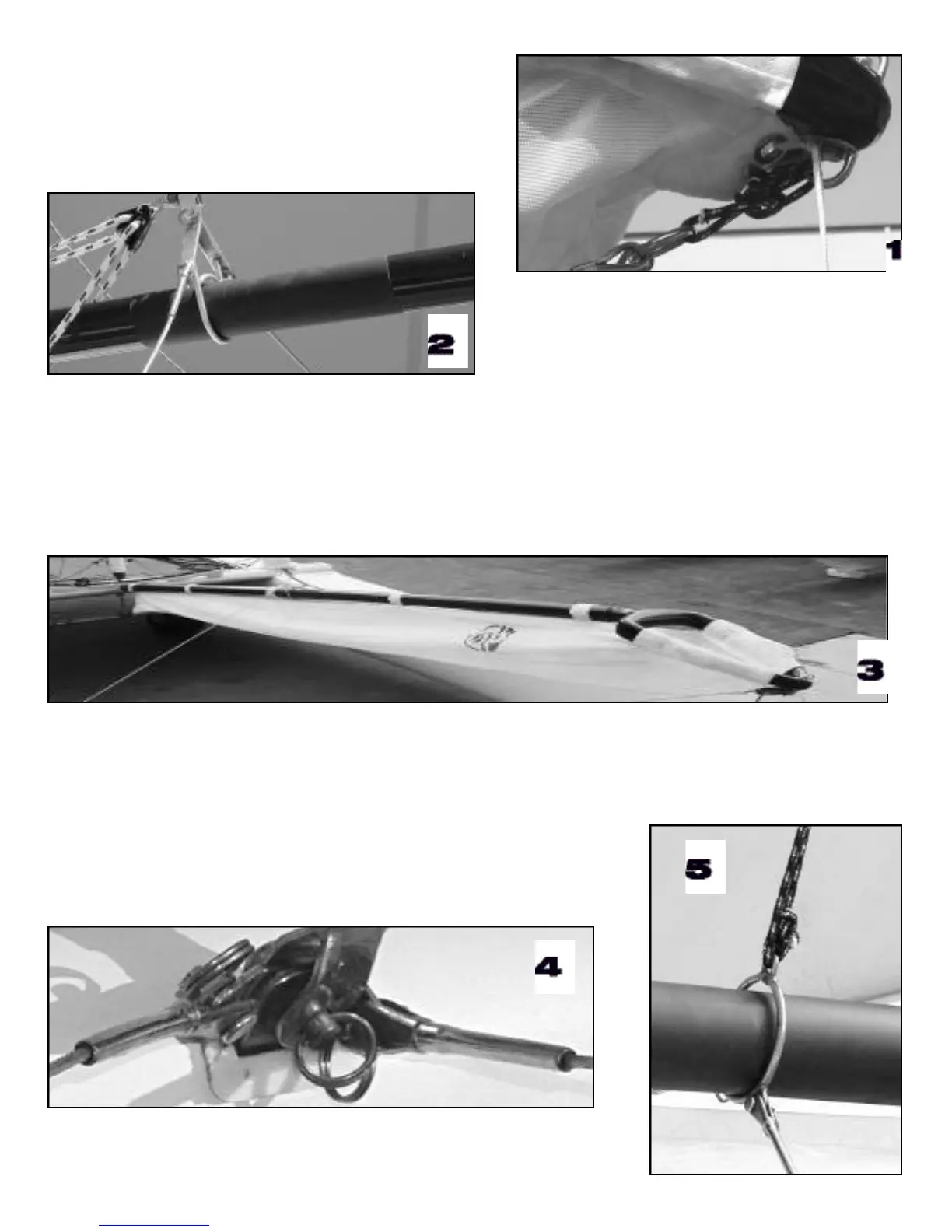 1

2

3

4

5