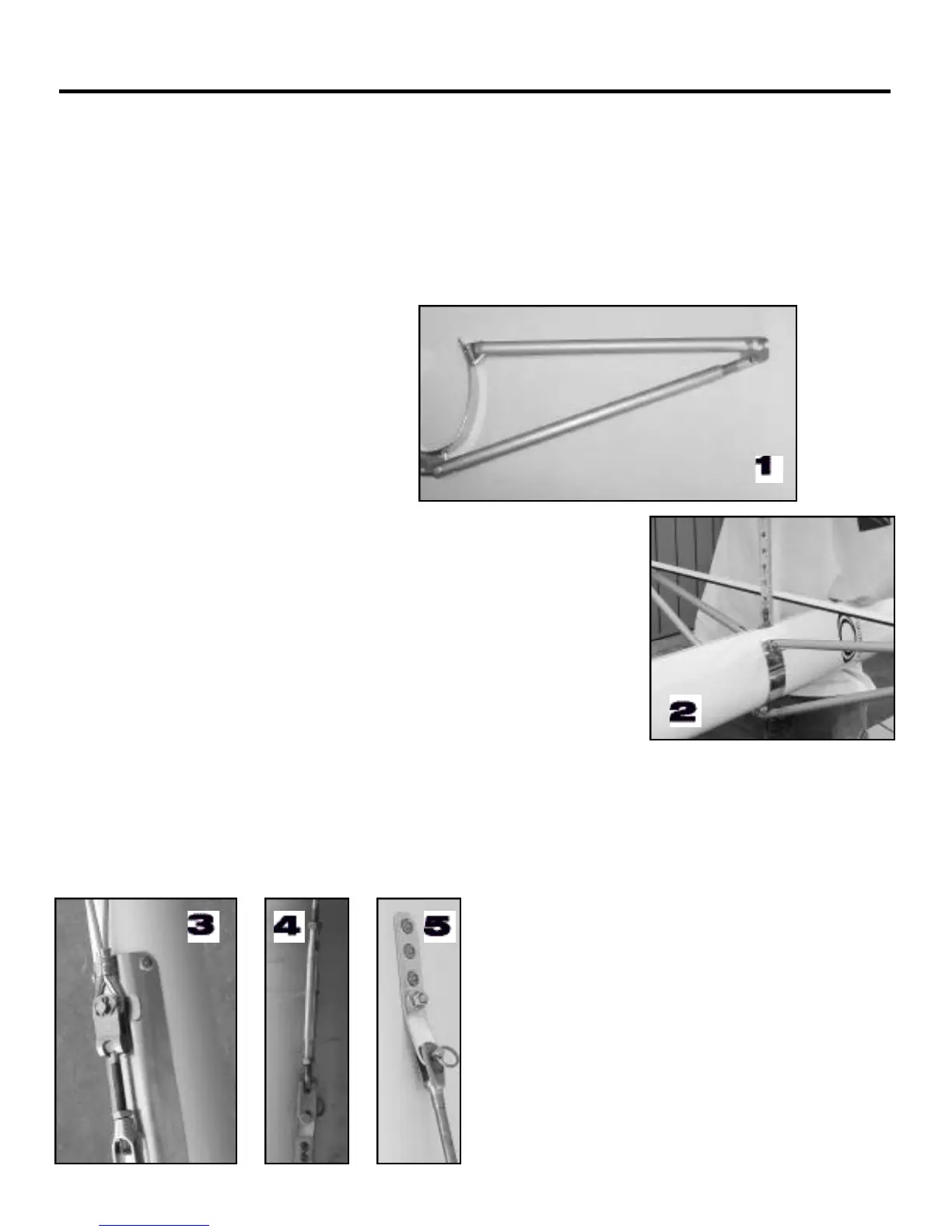 1

2

3

4

5