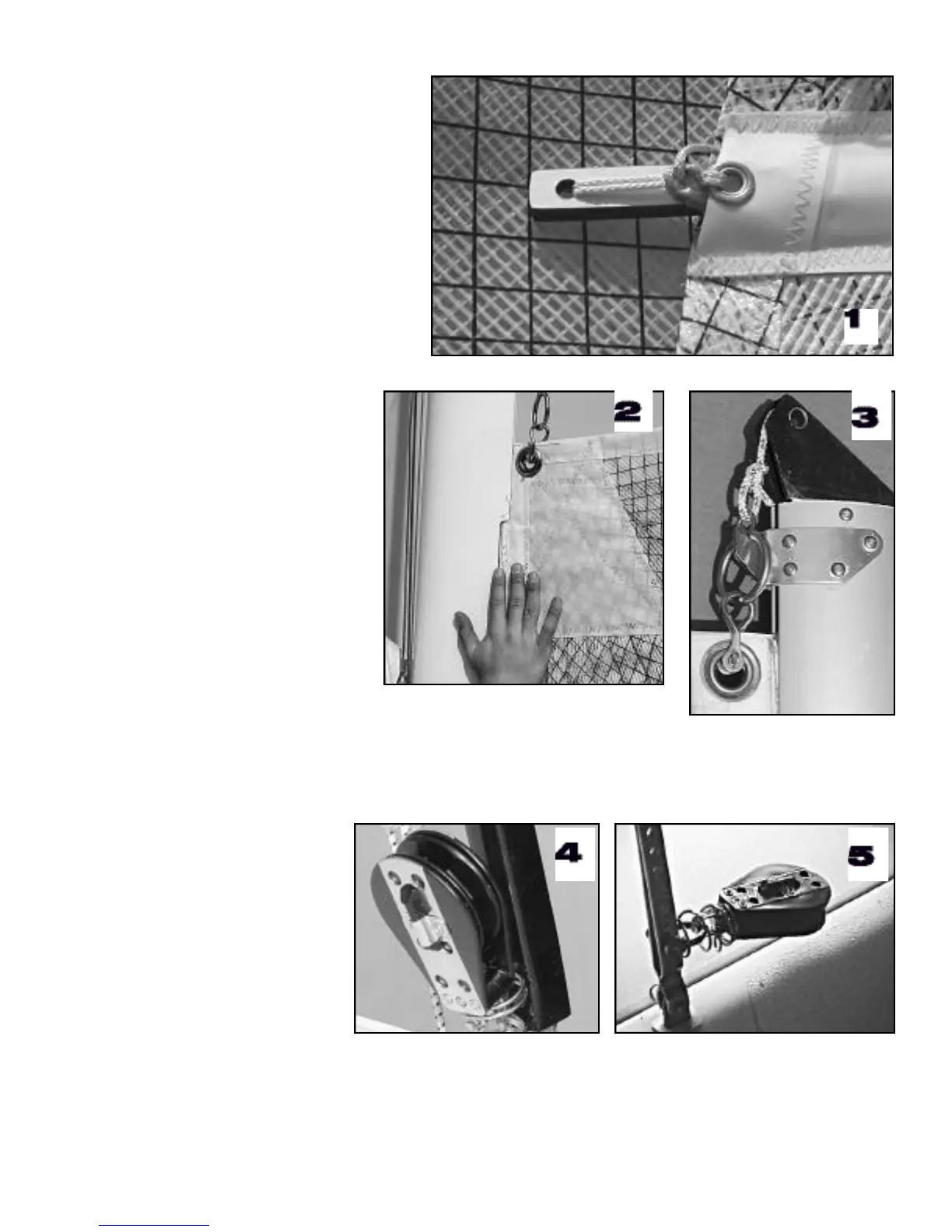 1

2

3

4

5