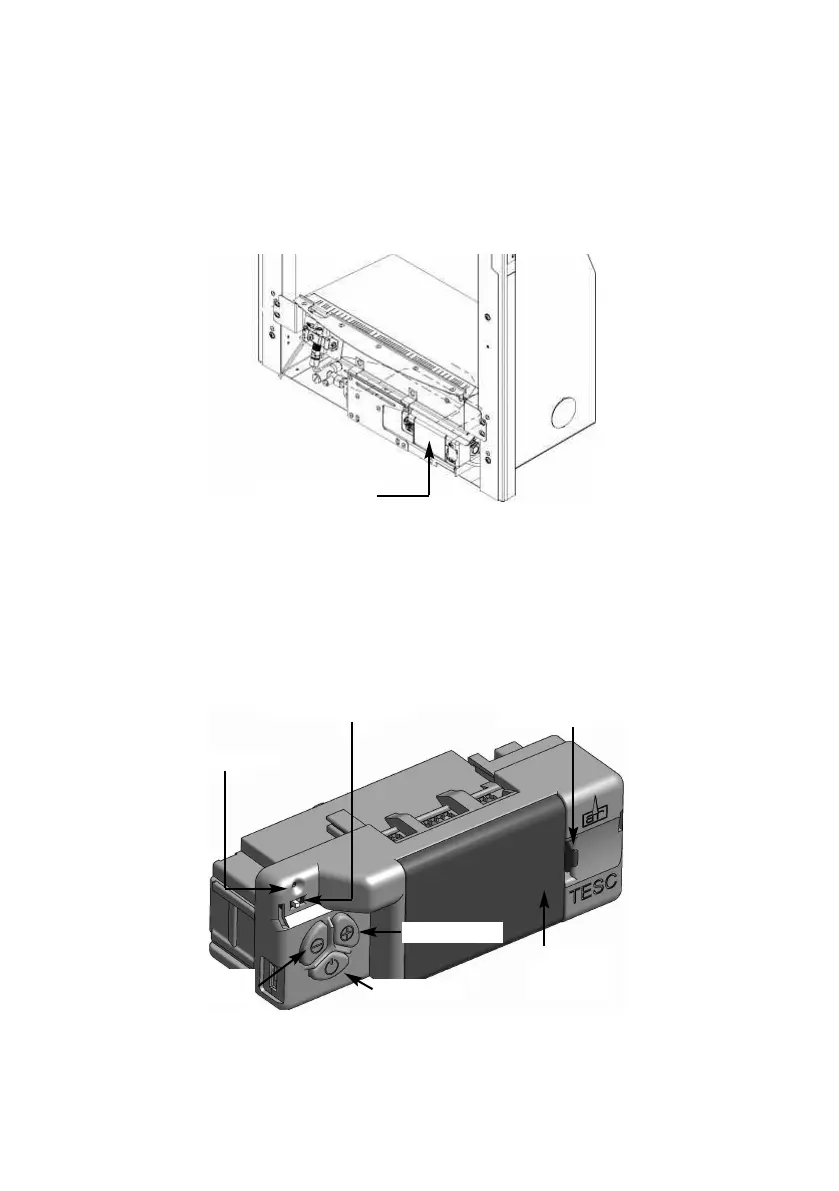 TESC