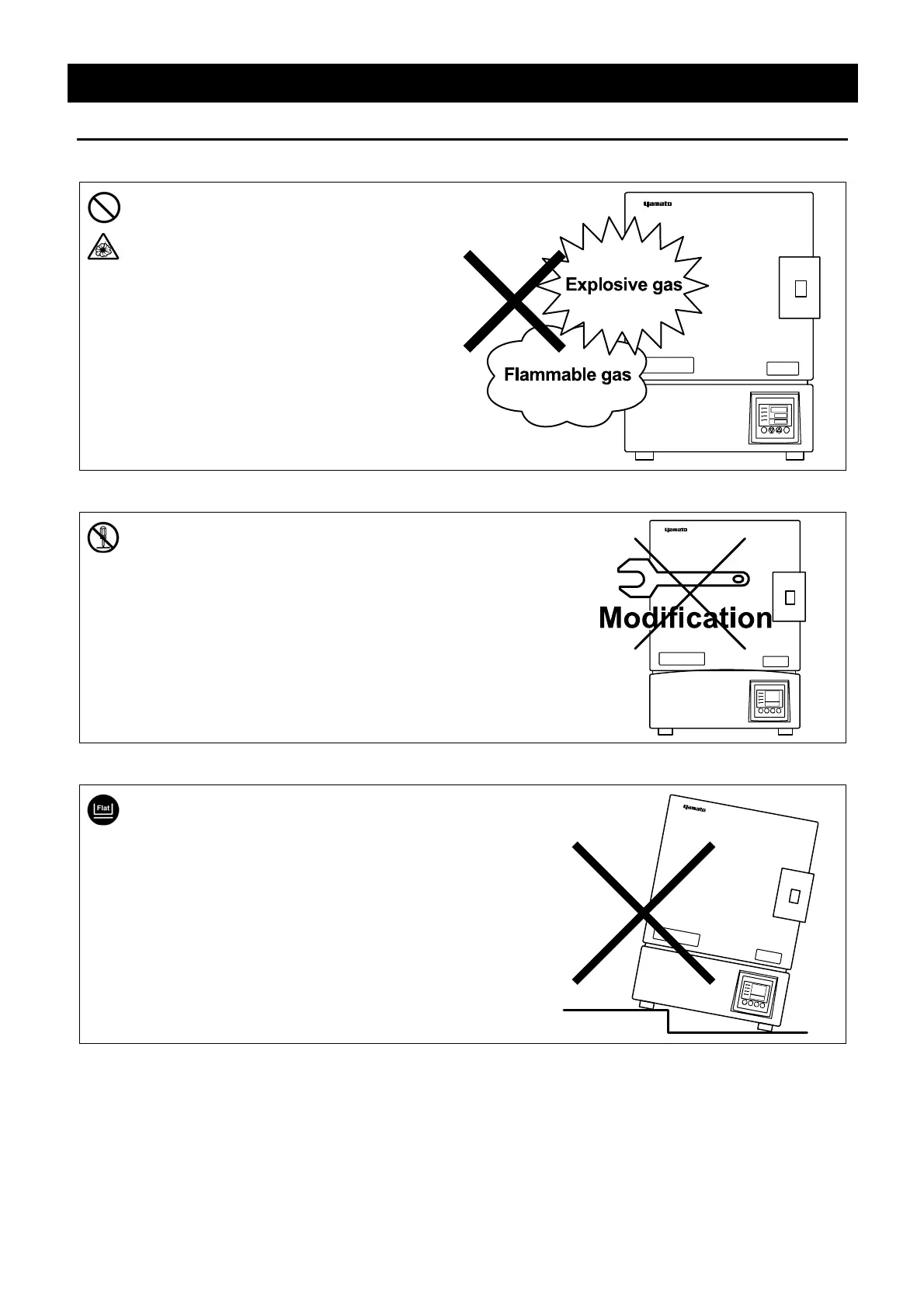 Yamato

Explosive gas

Flammable gas

Yamato

Modification

Flat

Yamato