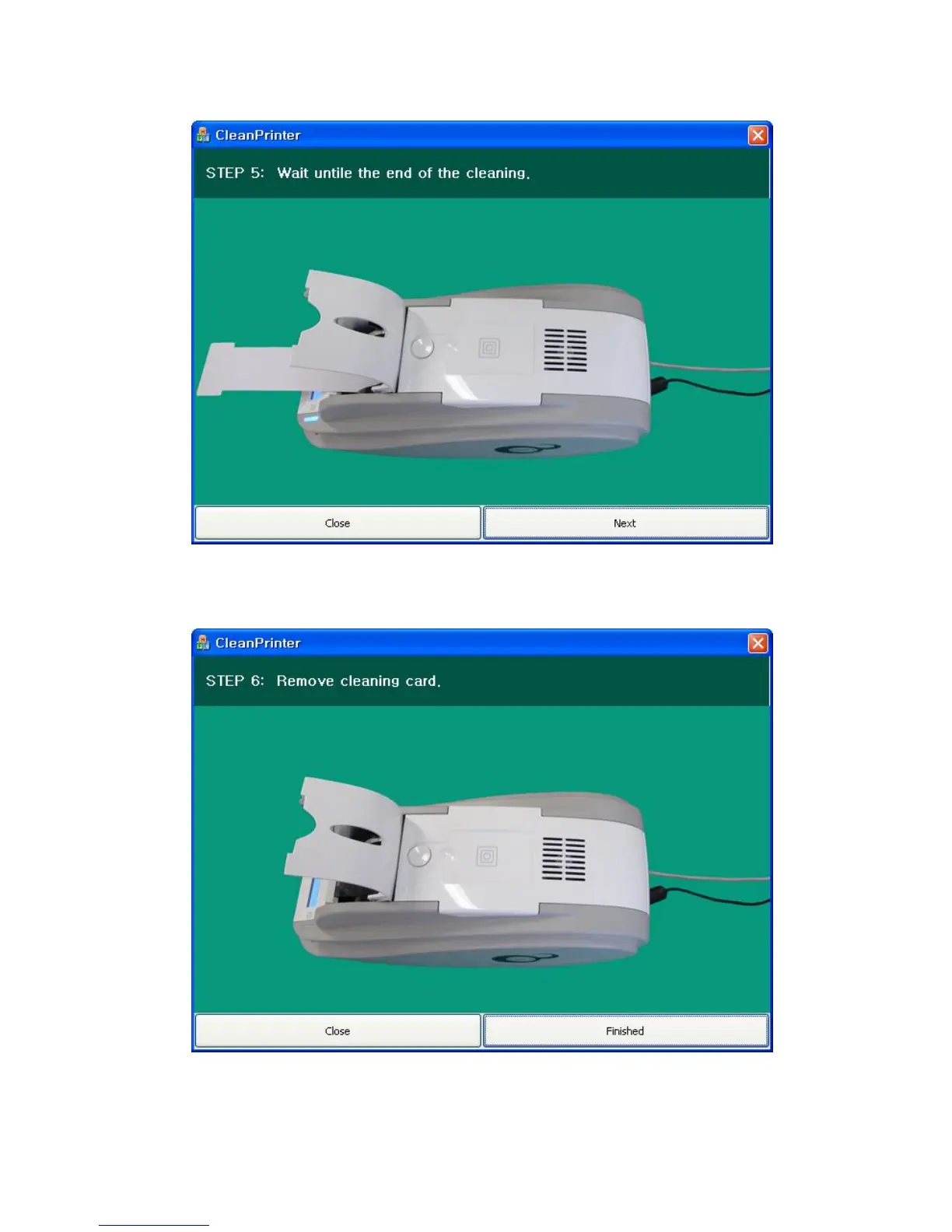 CleanPrinter

STEP 5: Wait untile the end of the cleaning.

Close

Next

CleanPrinter

STEP 6: Remove cleaning card.

Close

Finished