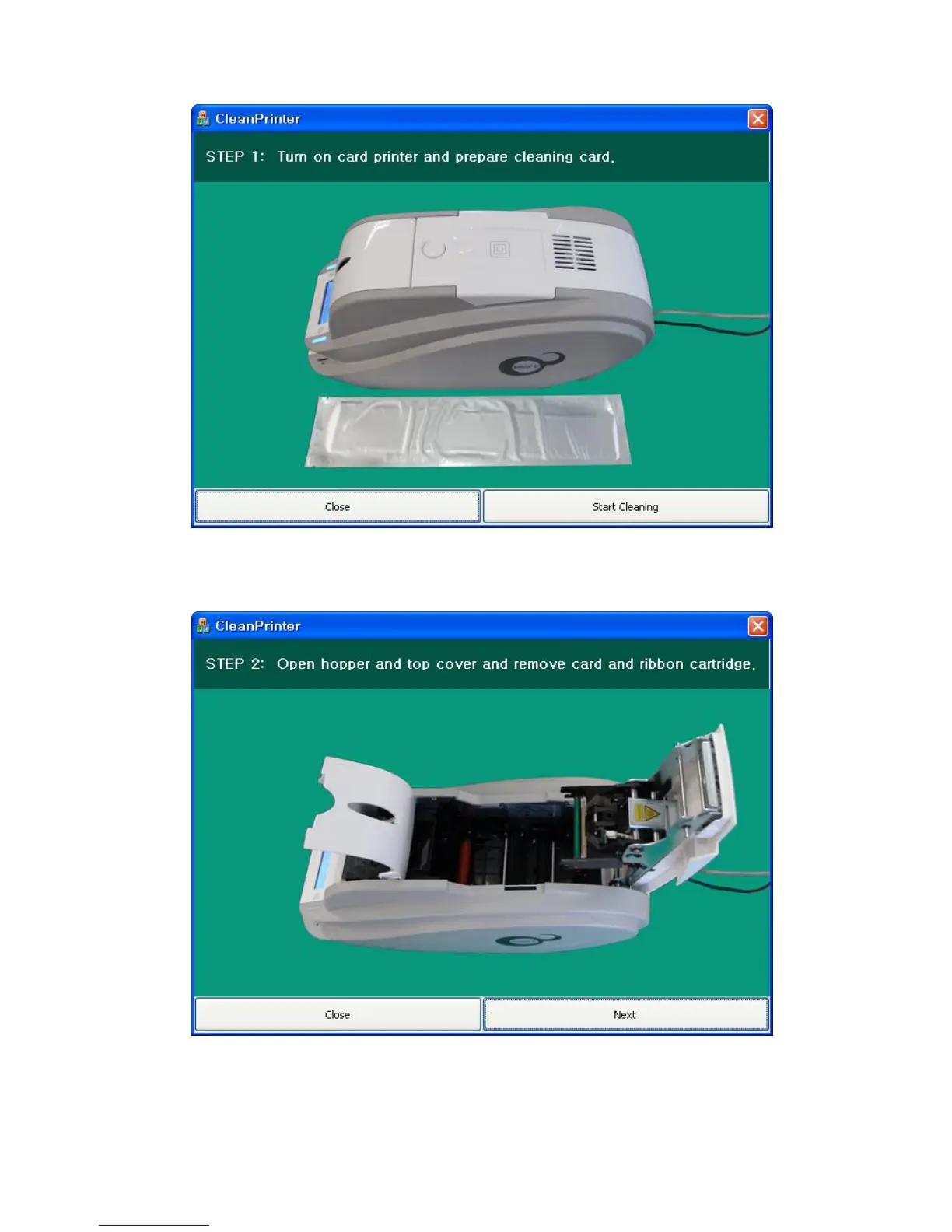 CleanPrinter

STEP 1: Turn on card printer and prepare cleaning card.

Close

Start Cleaning

CleanPrinter

STEP 2: Open hopper and top cover and remove card and ribbon cartridge.

Close

Next